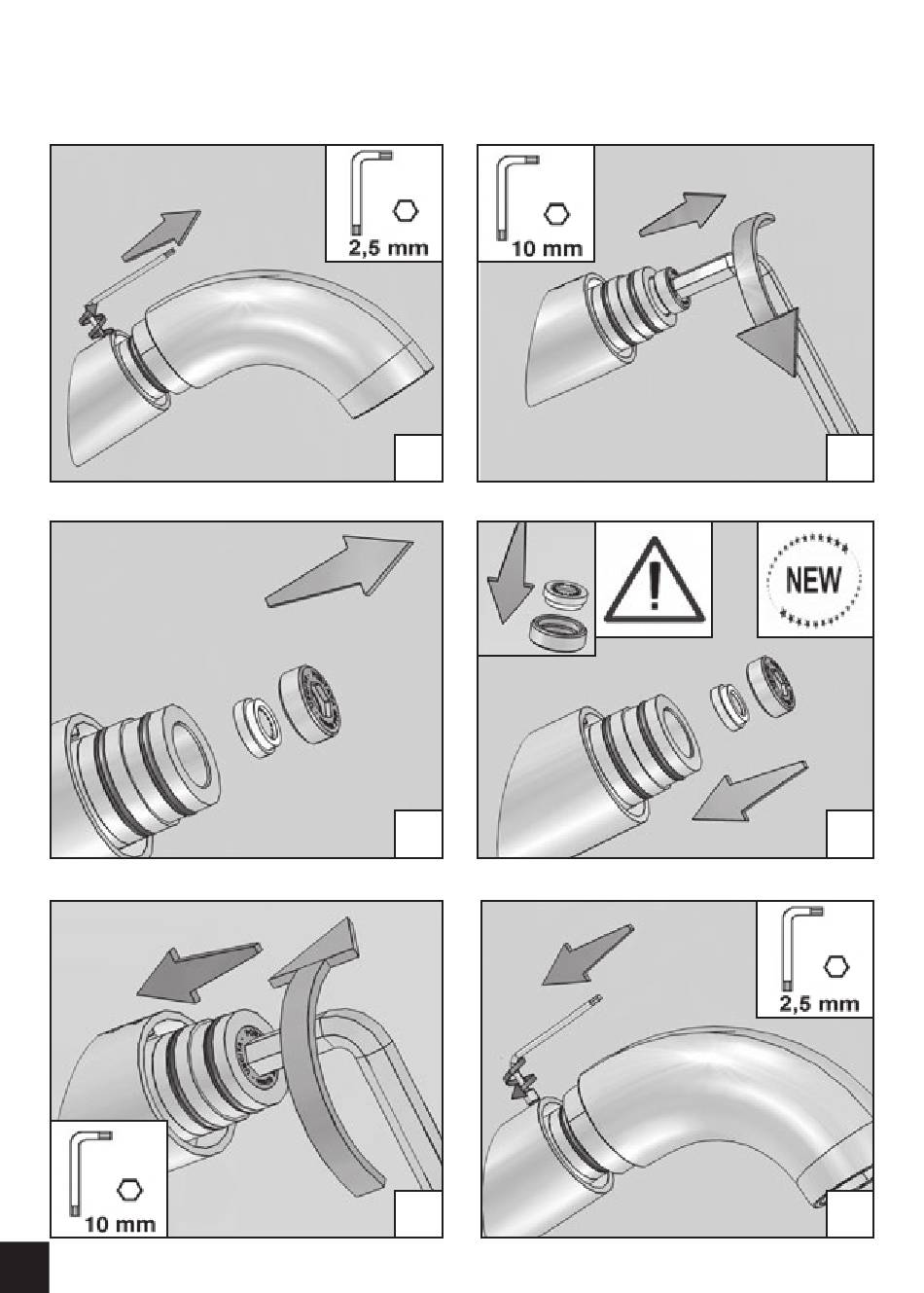 2,5 mm

10 mm

NEW

10 mm

2,5 mm