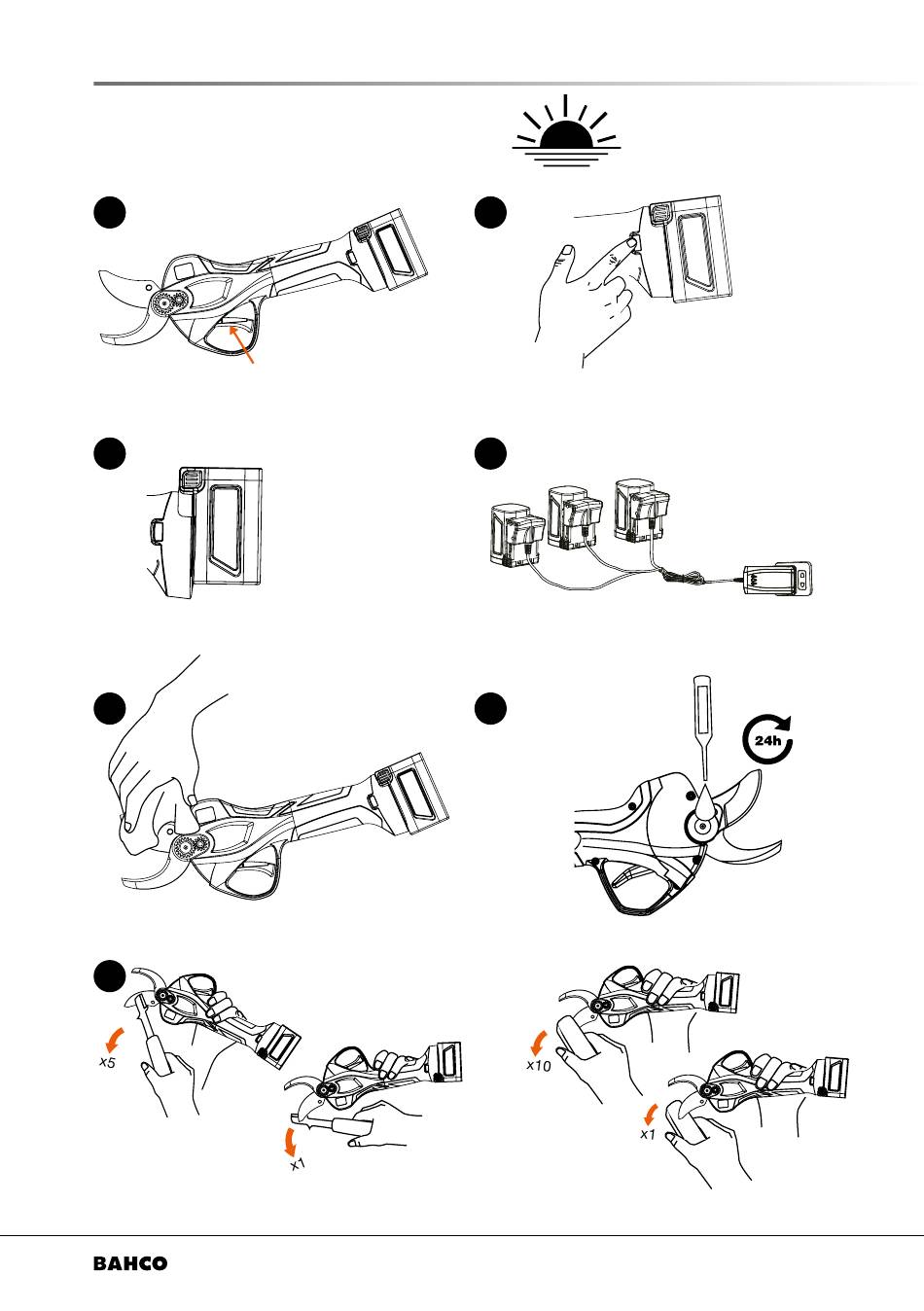 24h

x5

x1

x10

x1

BAHCO