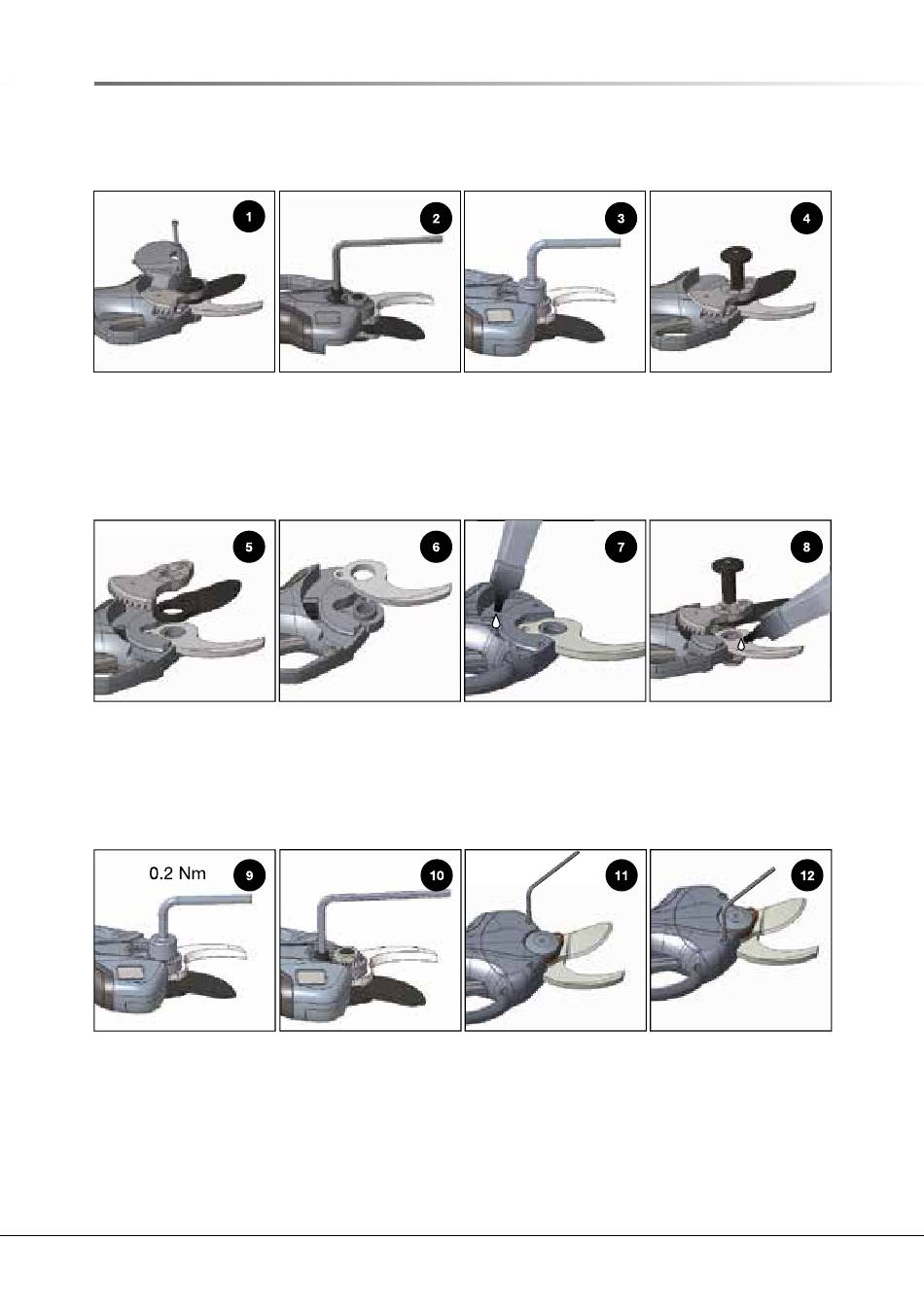 1

2

3

4

5

6

7

8

0.2 Nm

9

10

11

12