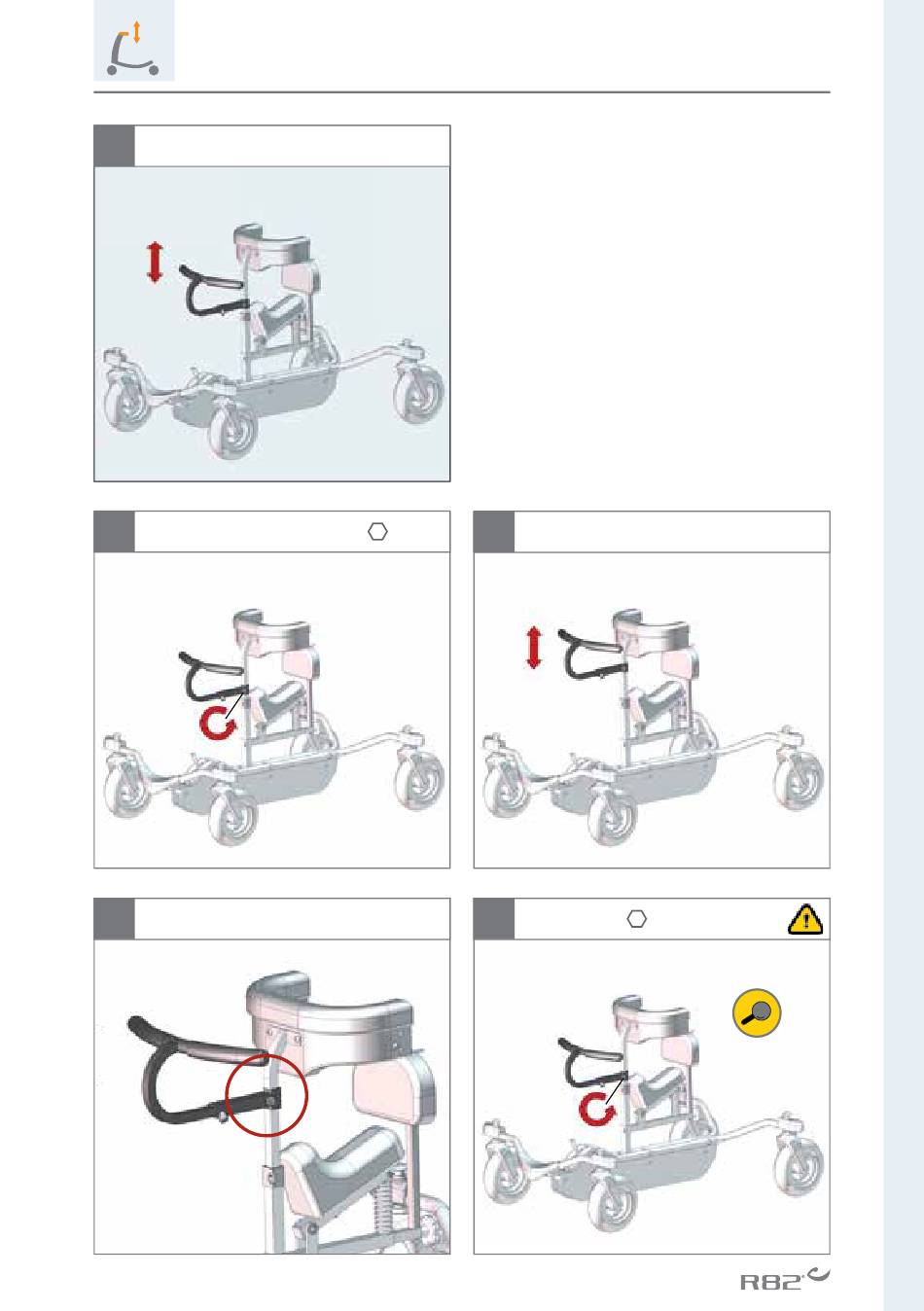 R82