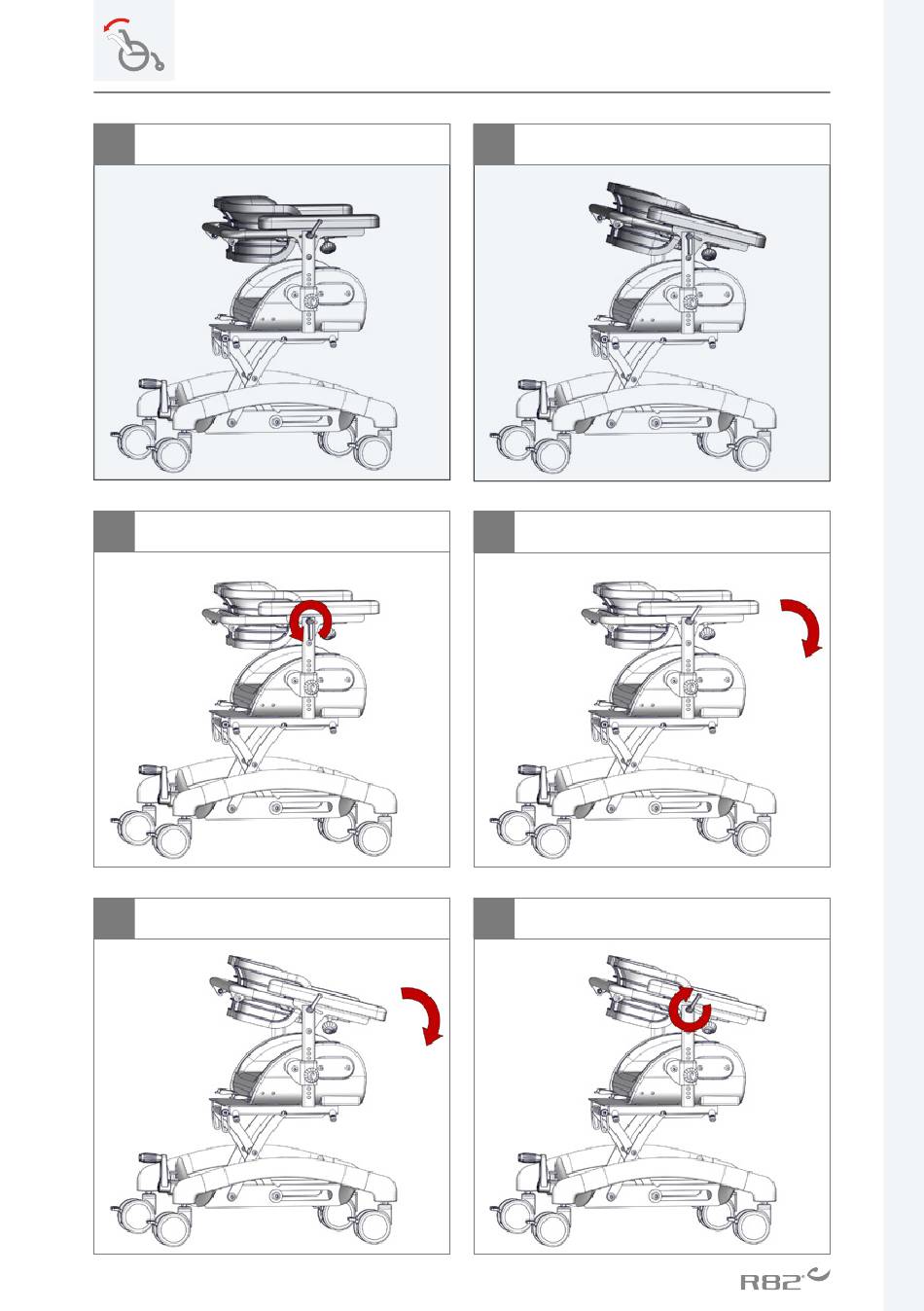 R82