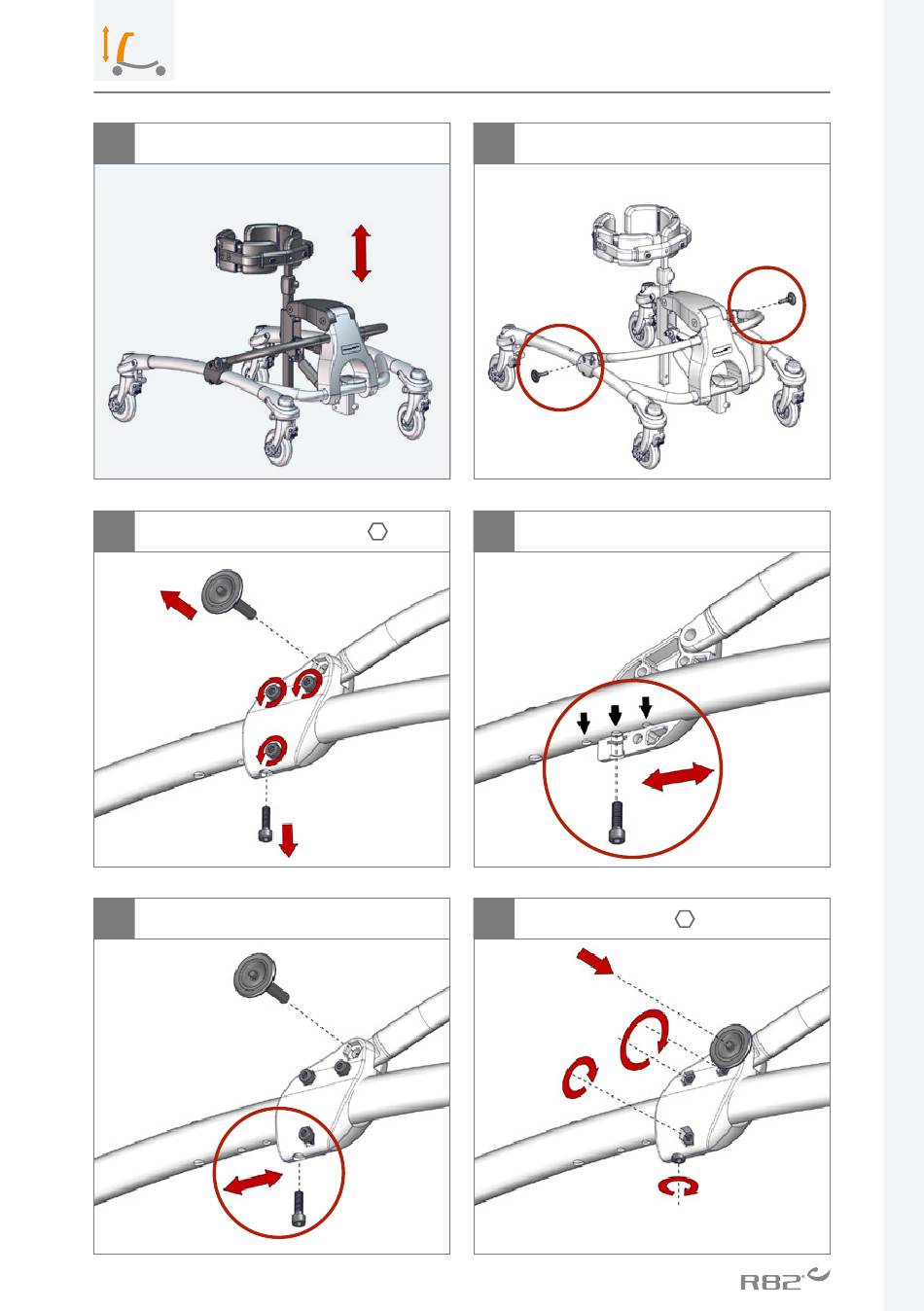 R82