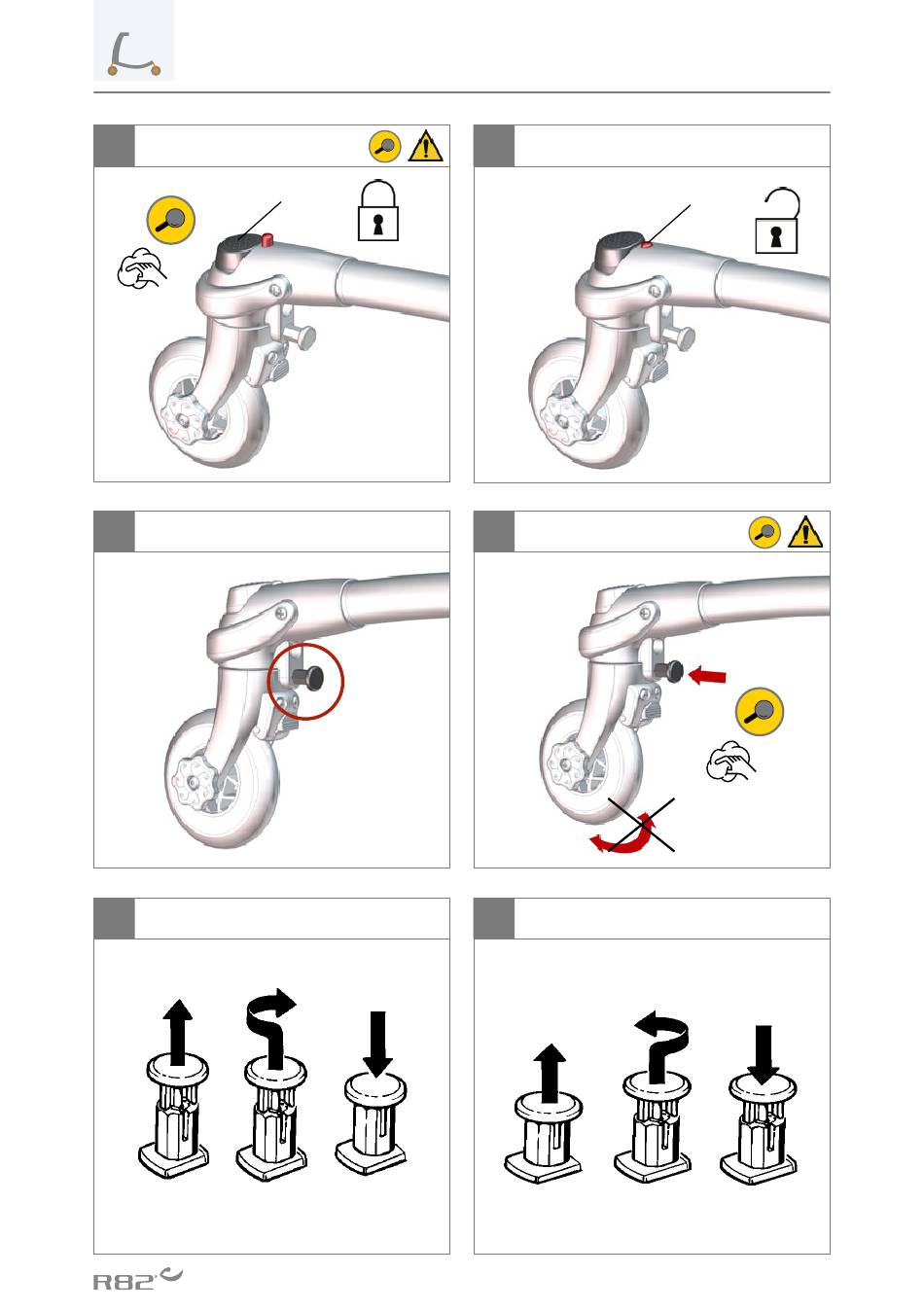 R82