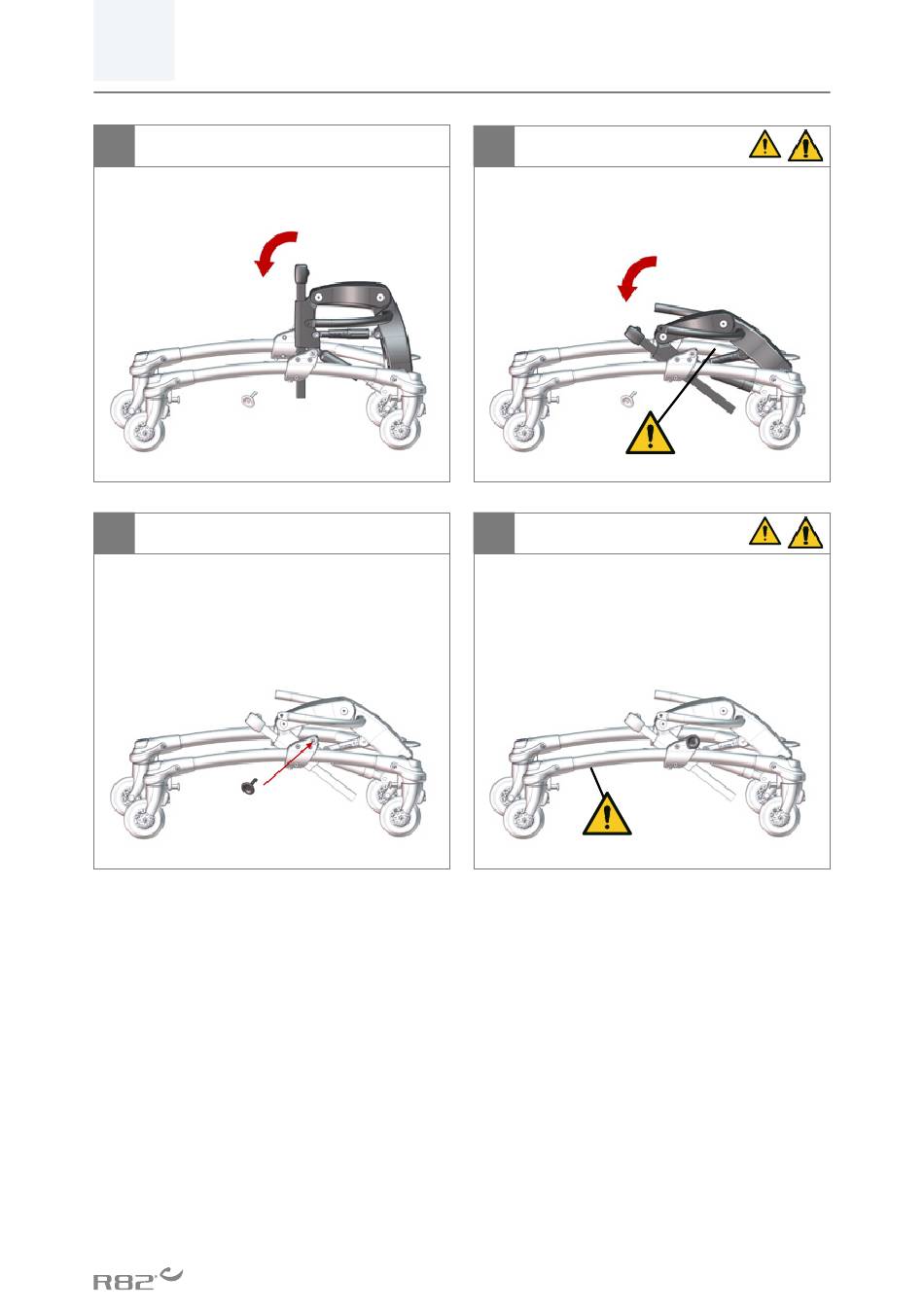 R82