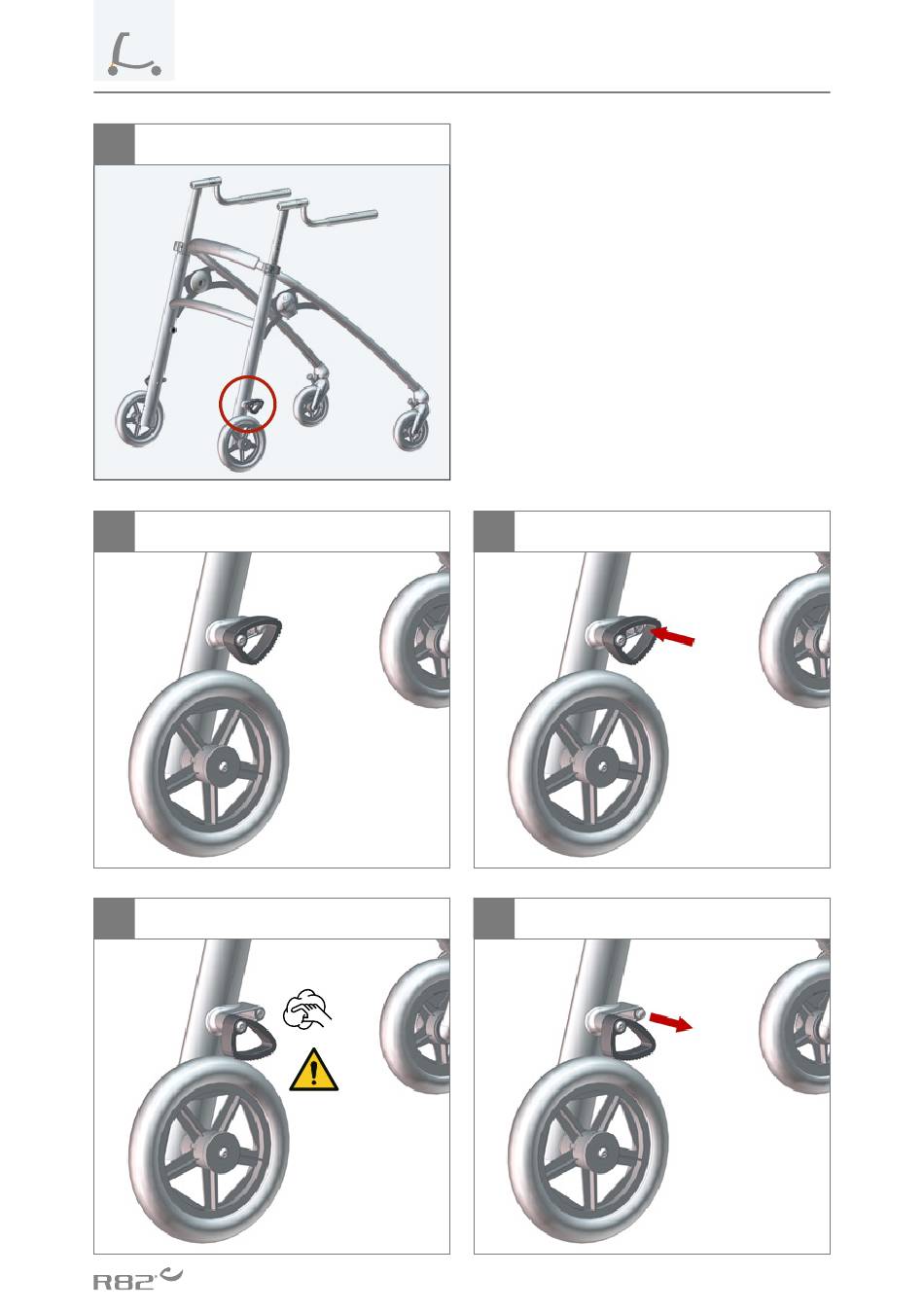 R82