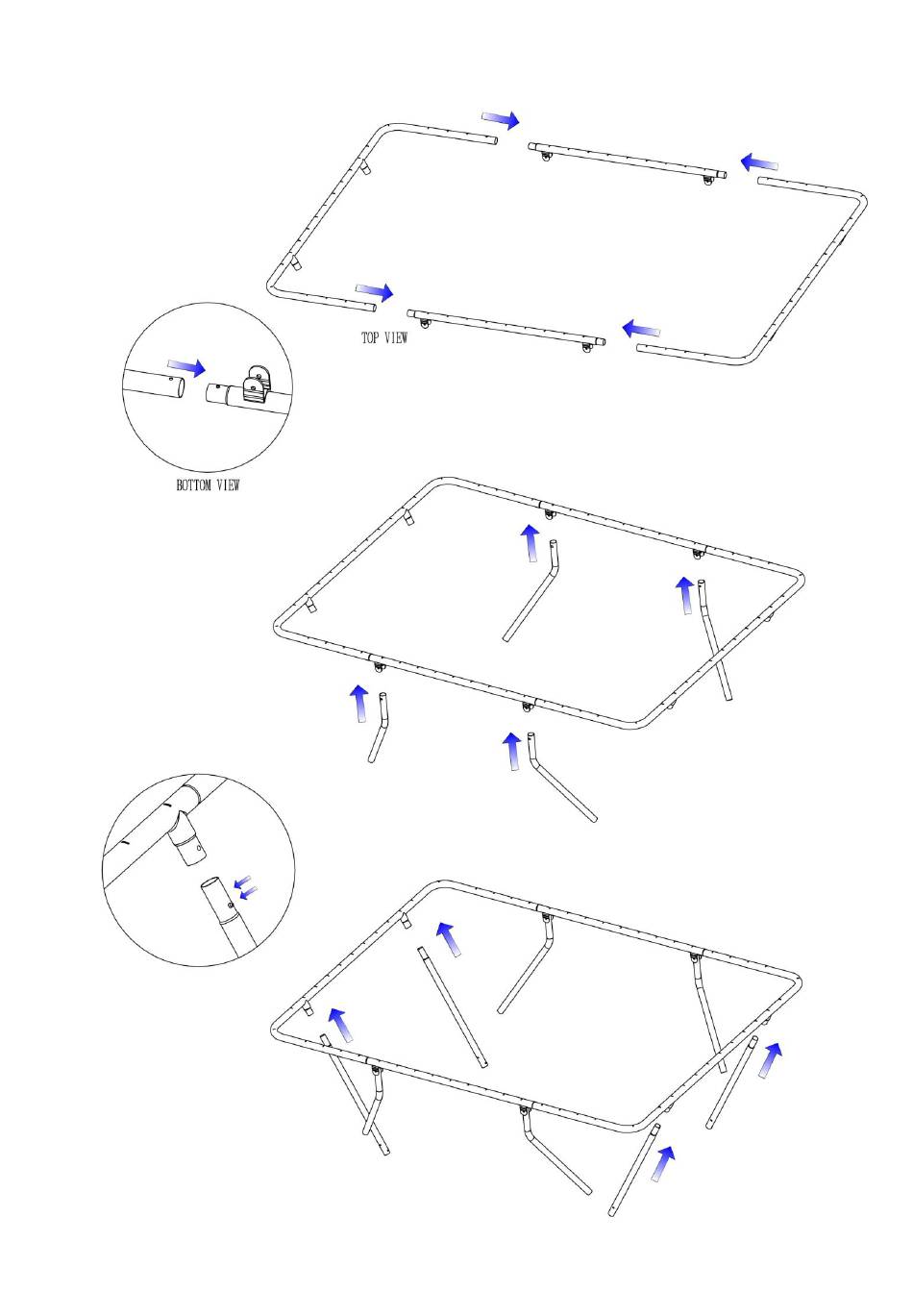 TOP VIEW

BOTTOM VIEW