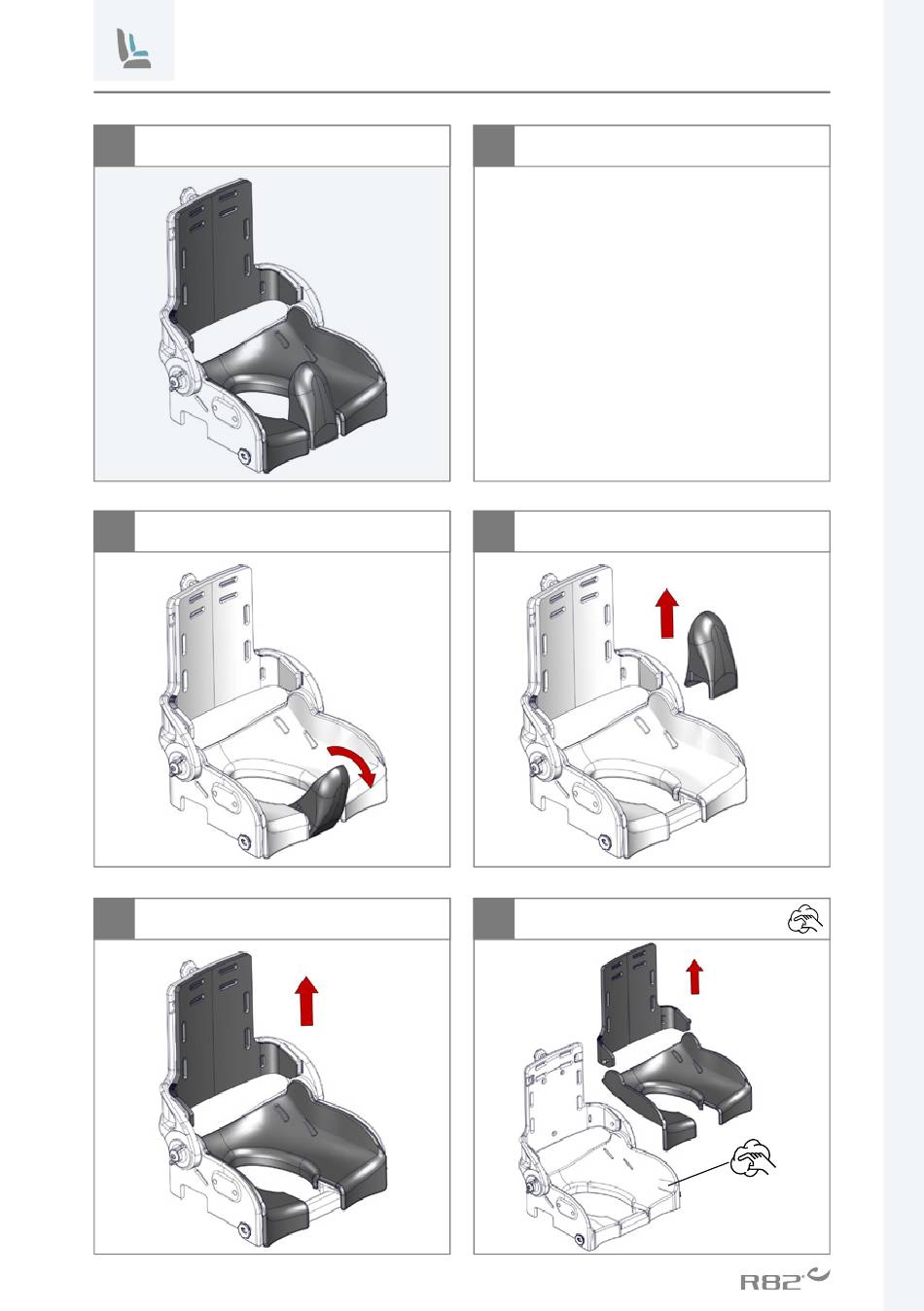 R82