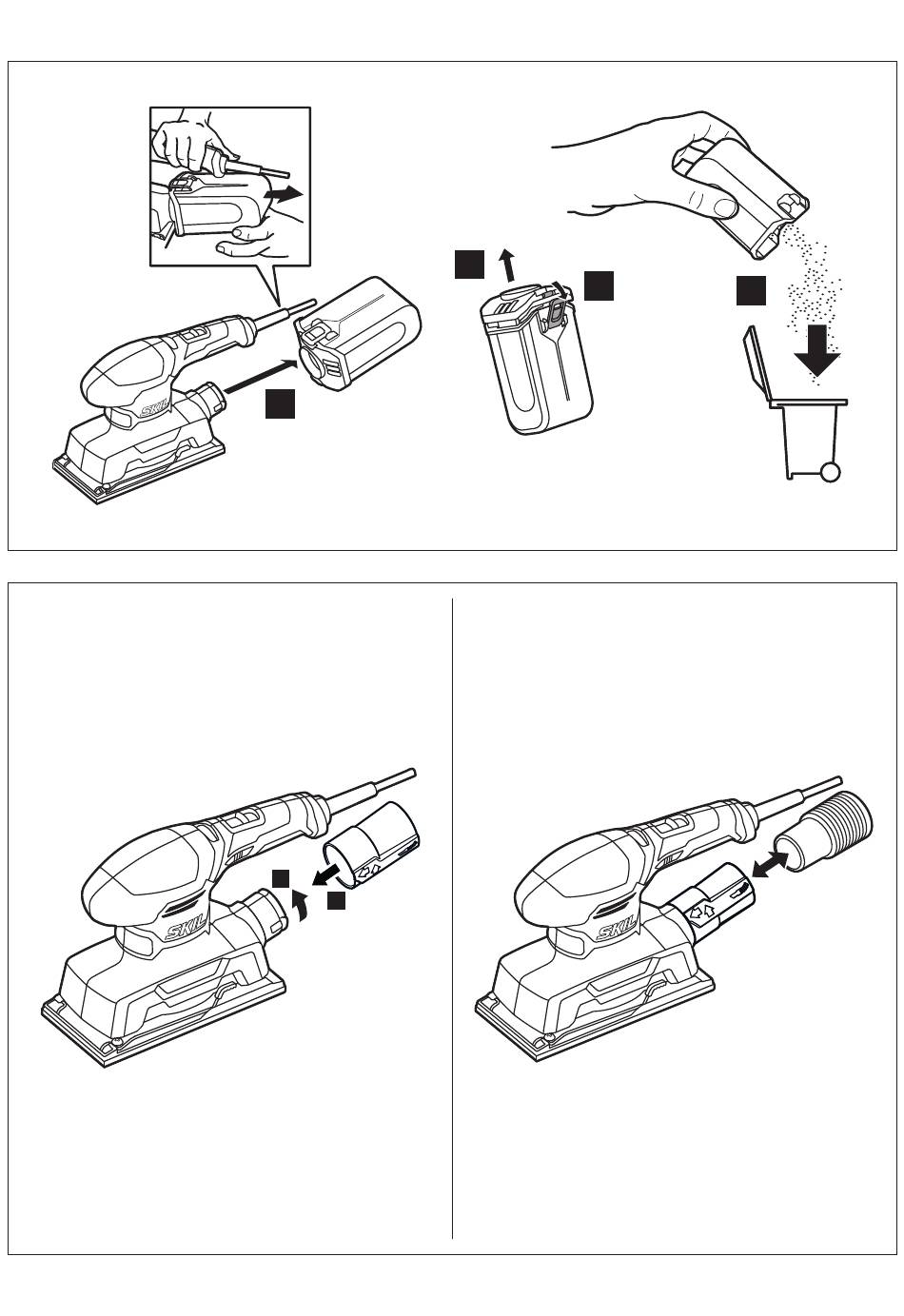 SKIL

SKIL

SKIL