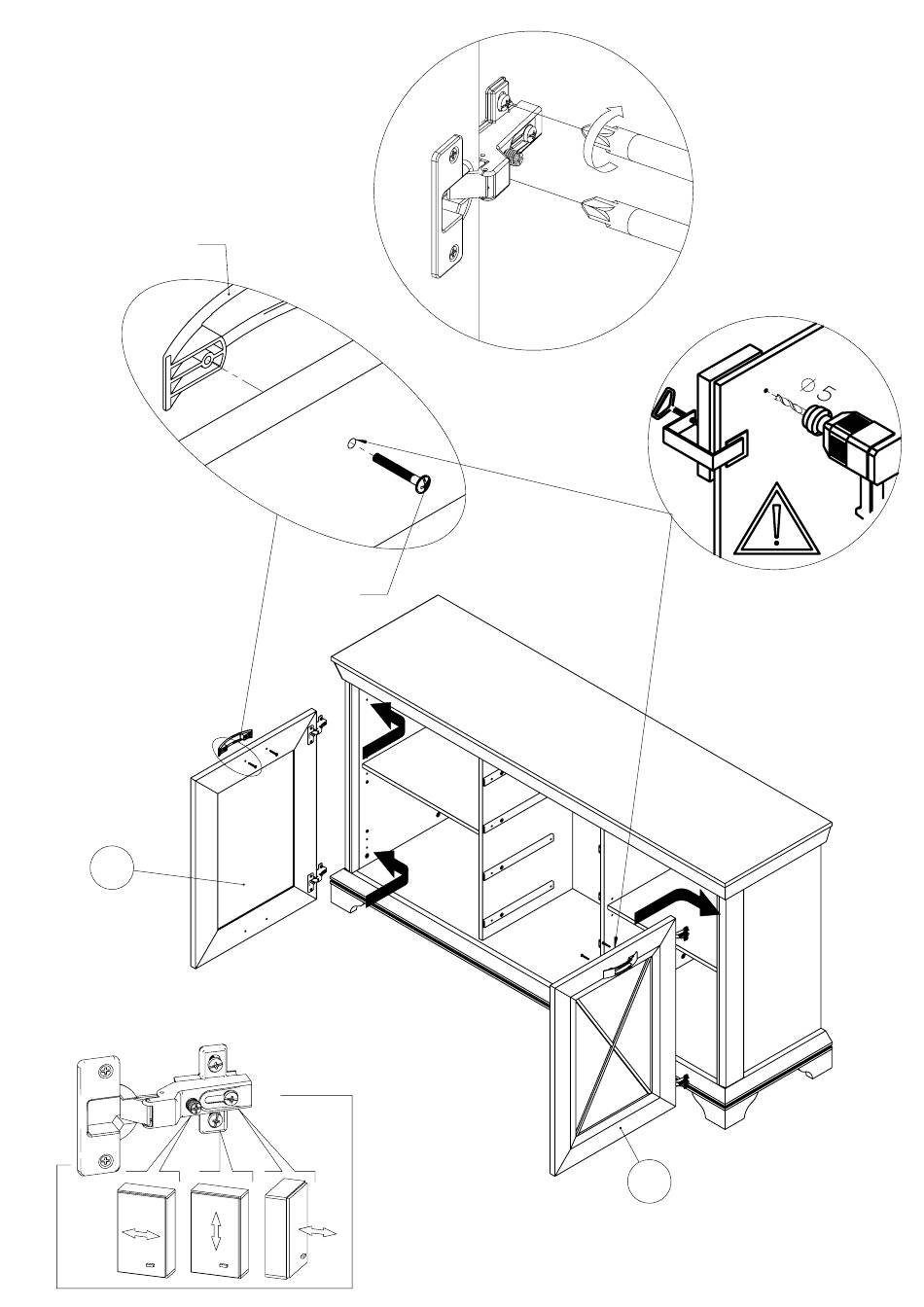 $\phi 5$