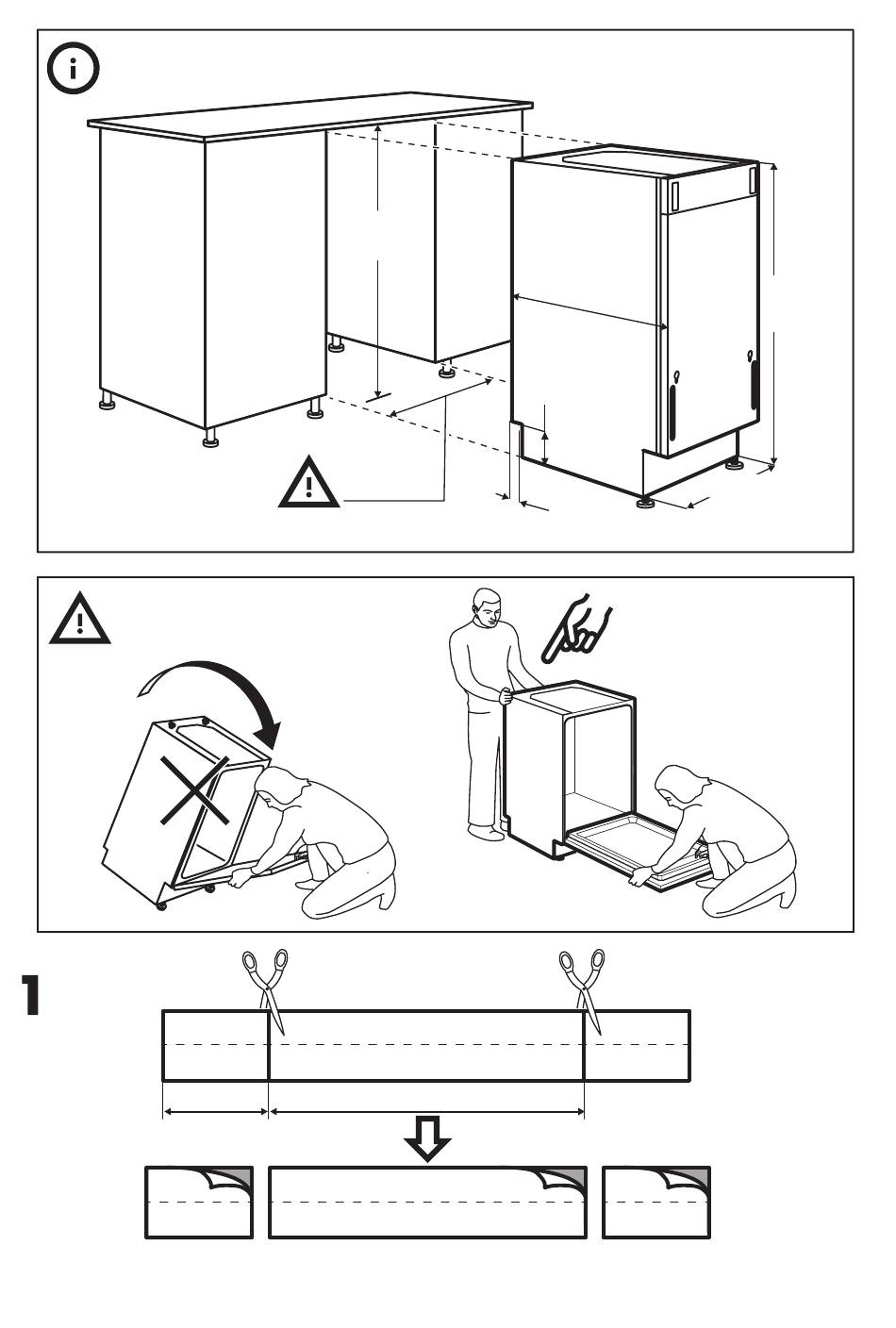 1