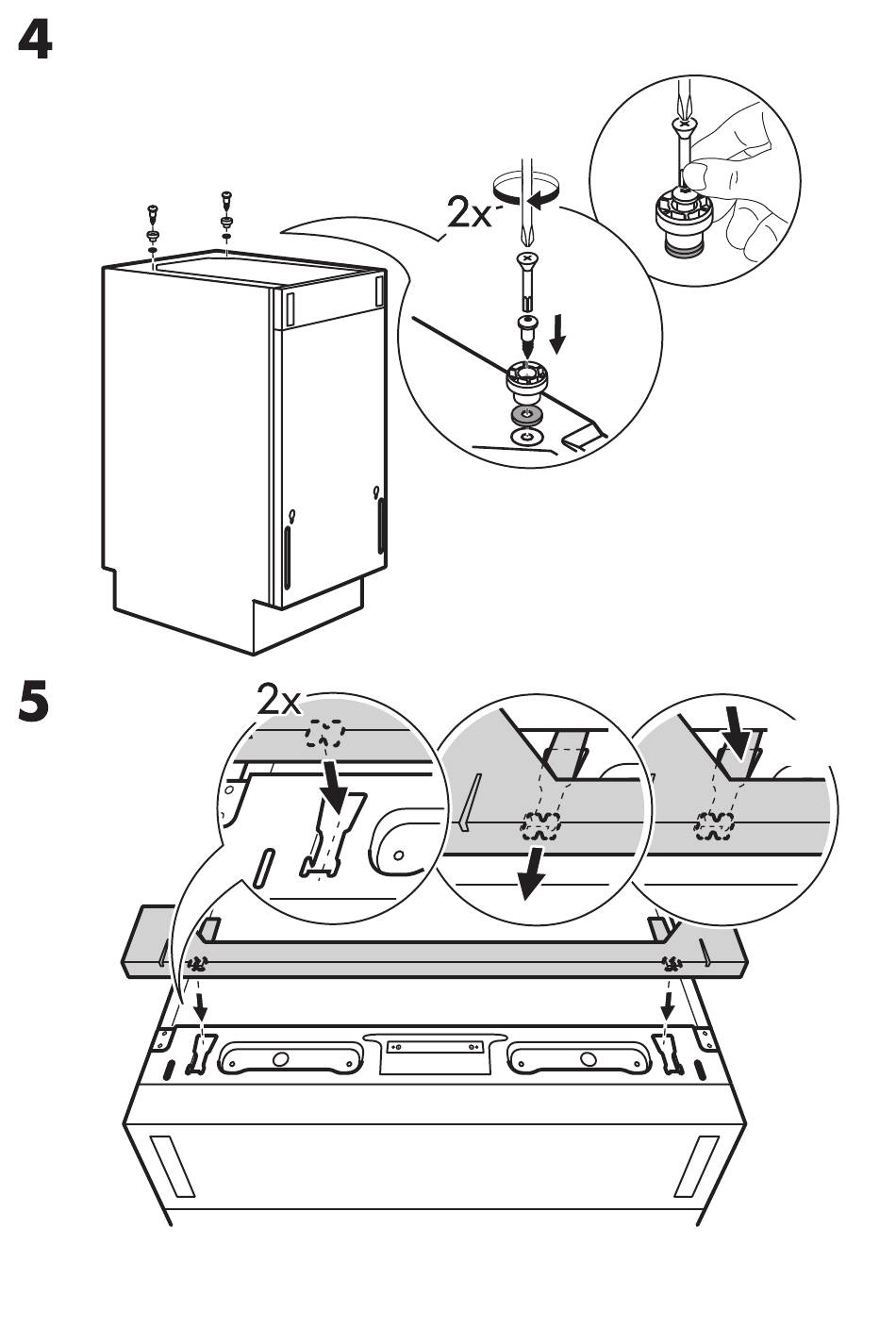 4

2x

5

2x