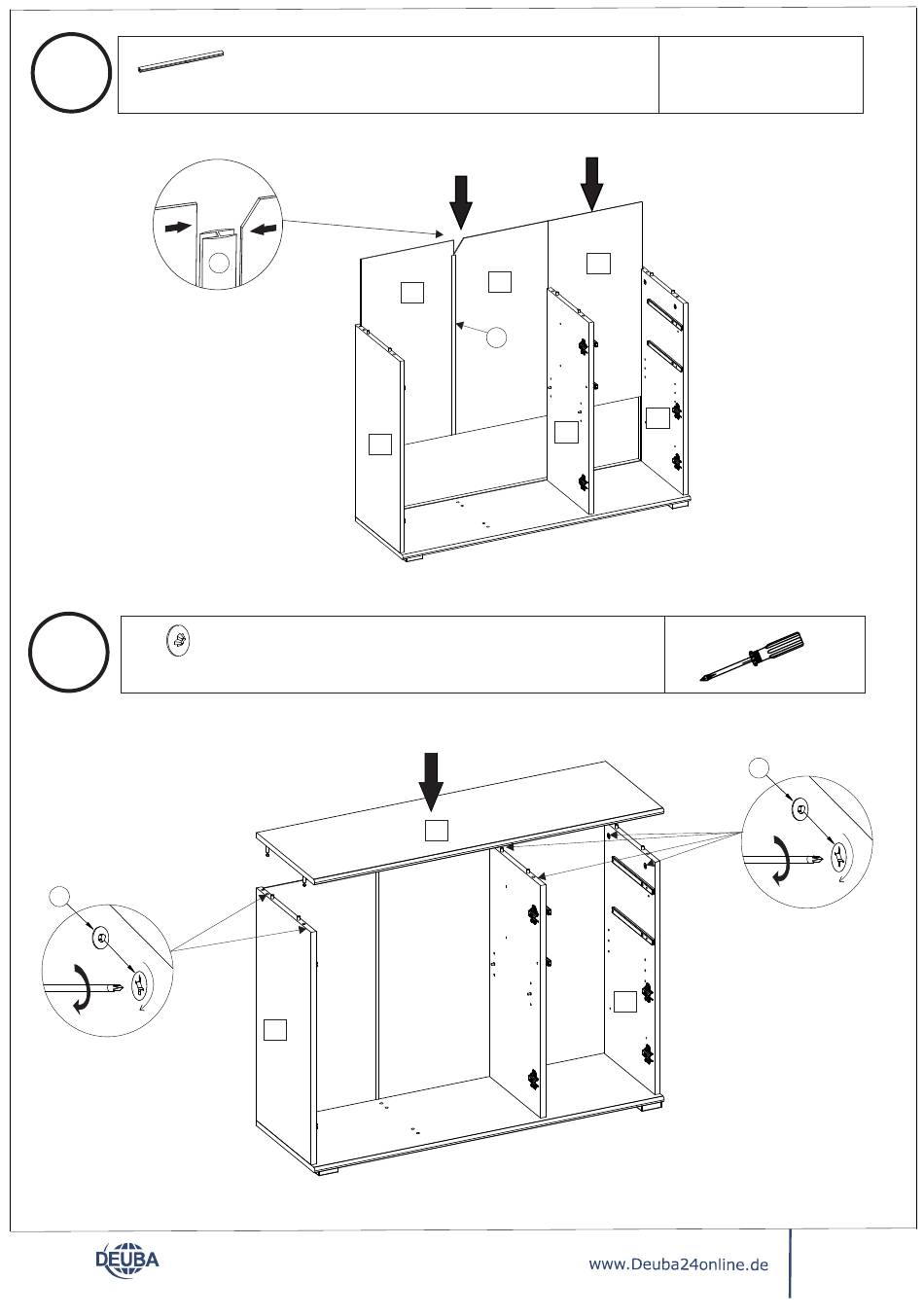 DEUBA

www.Deuba24online.de