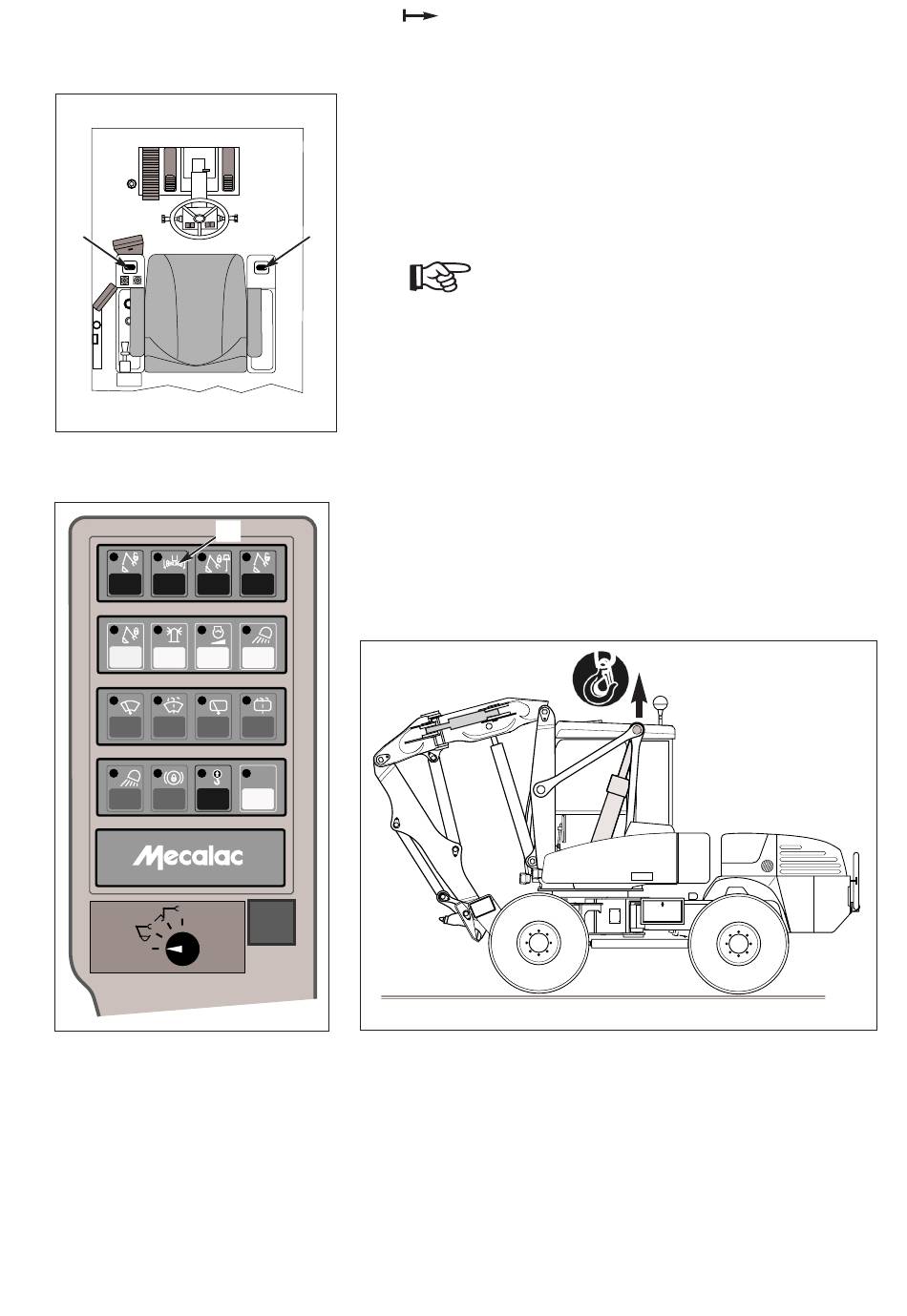 Mecalac