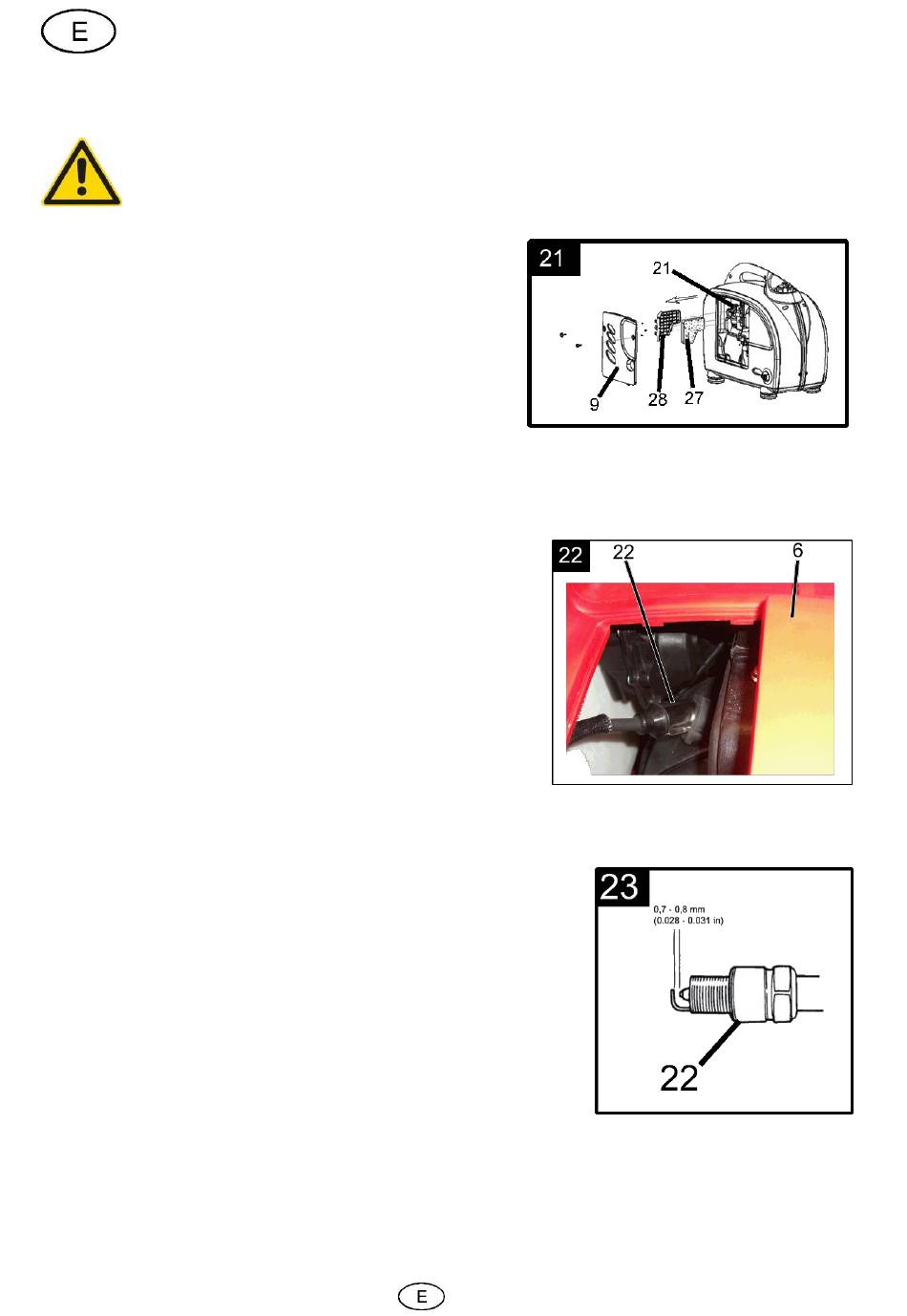 E

21

21

9

28

27

22

22

6

23

0,7 - 0,8 mm
(0.028 - 0.031 in)

22

E