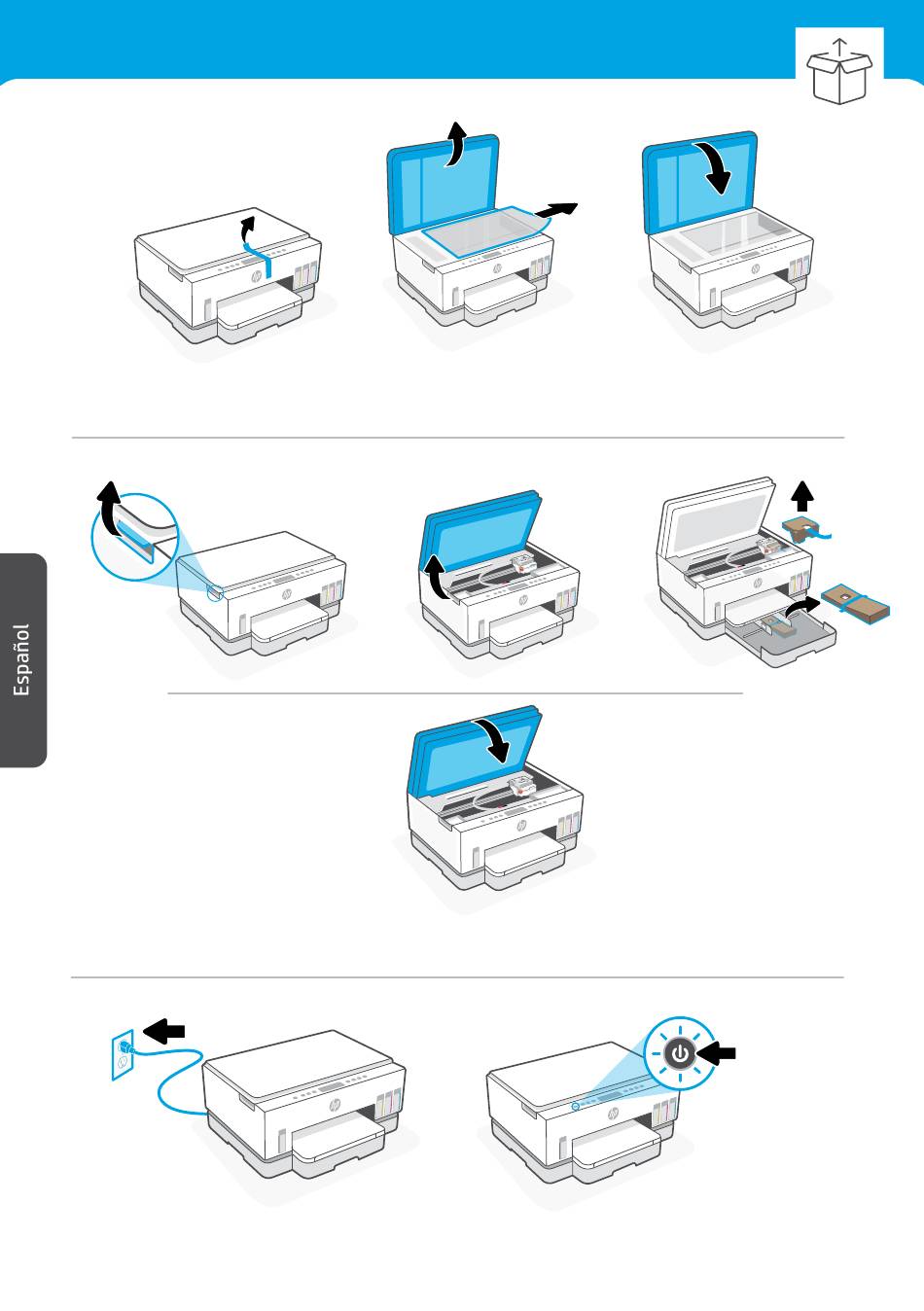 Español