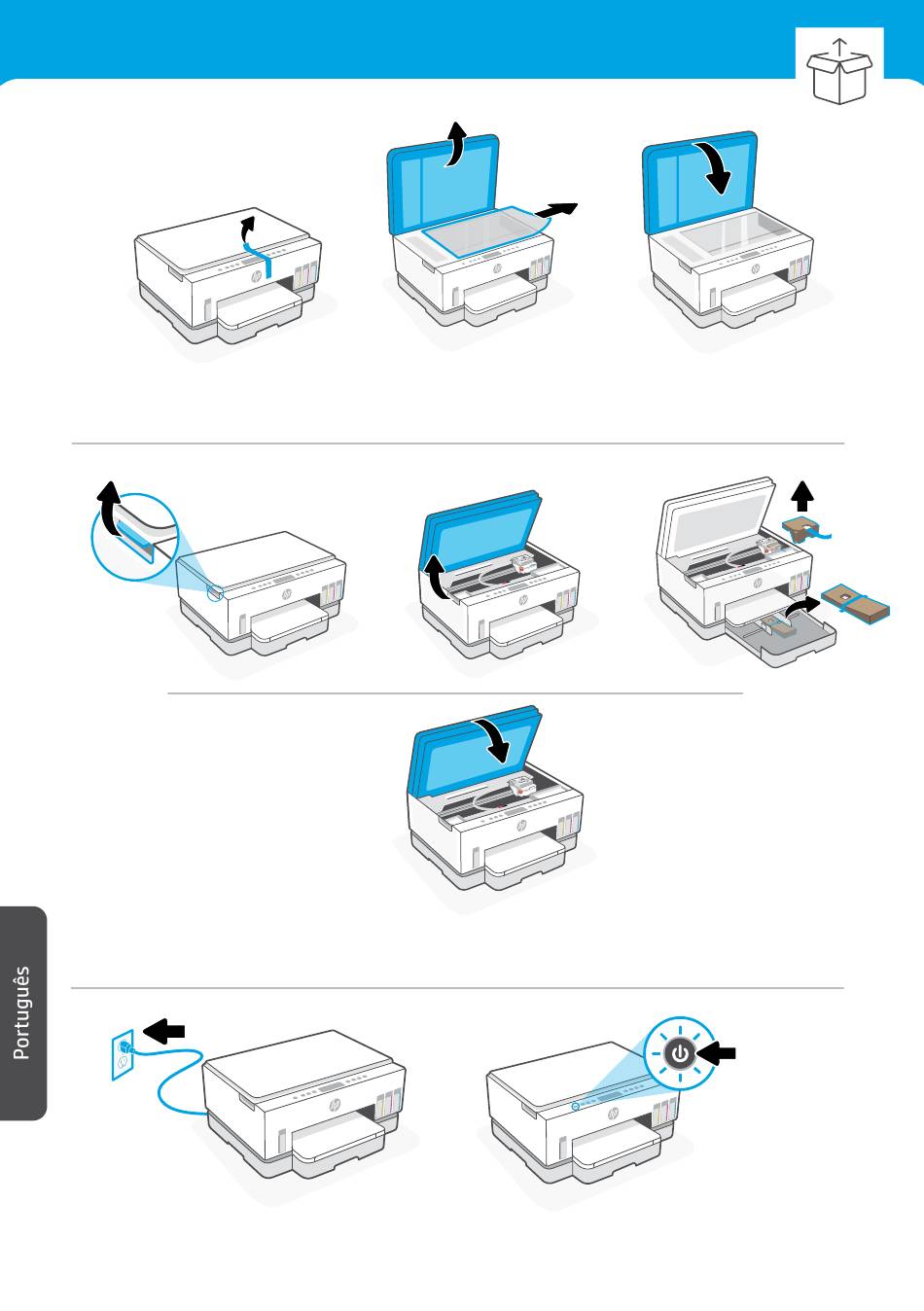 Português