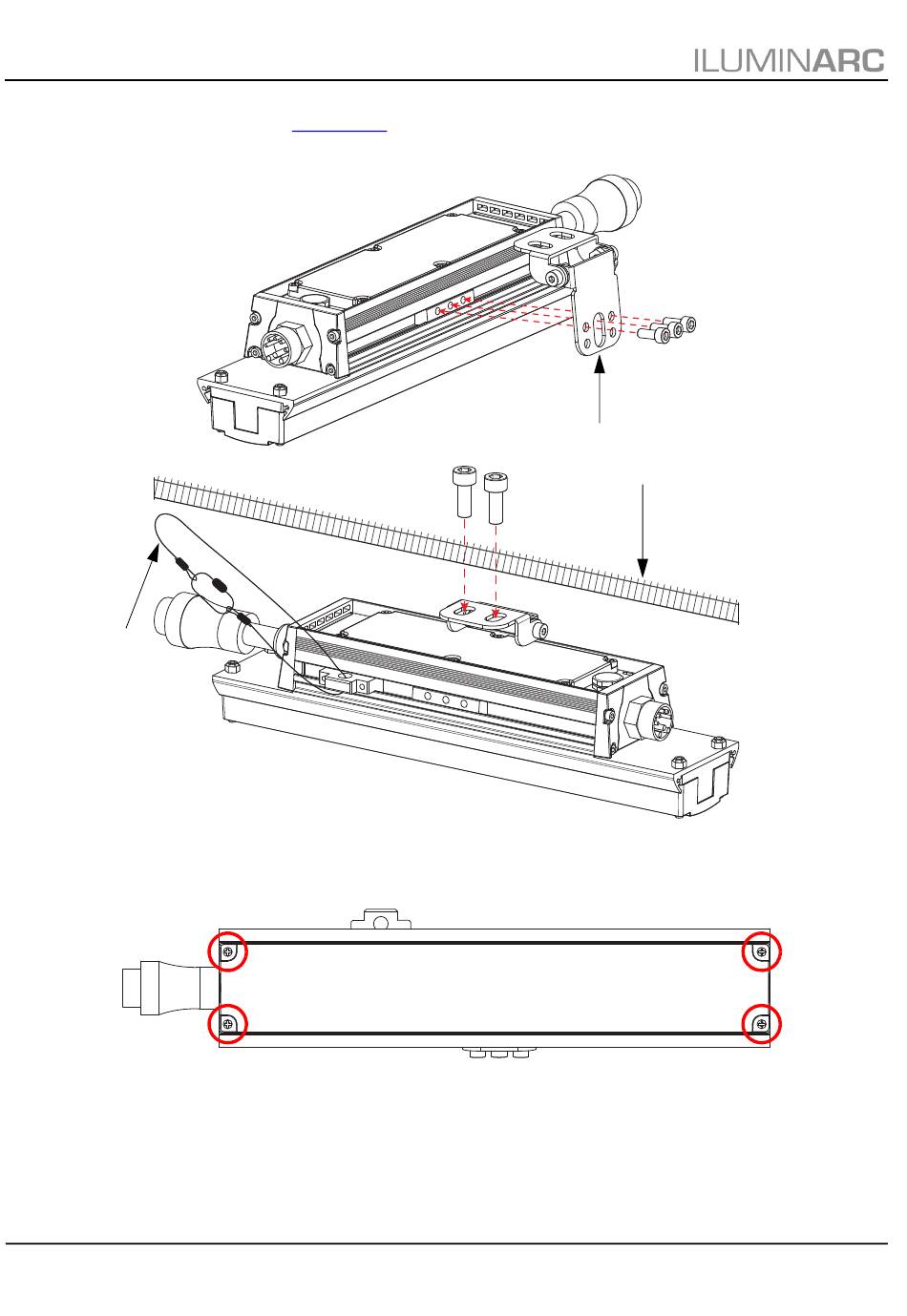 ILUMINARC