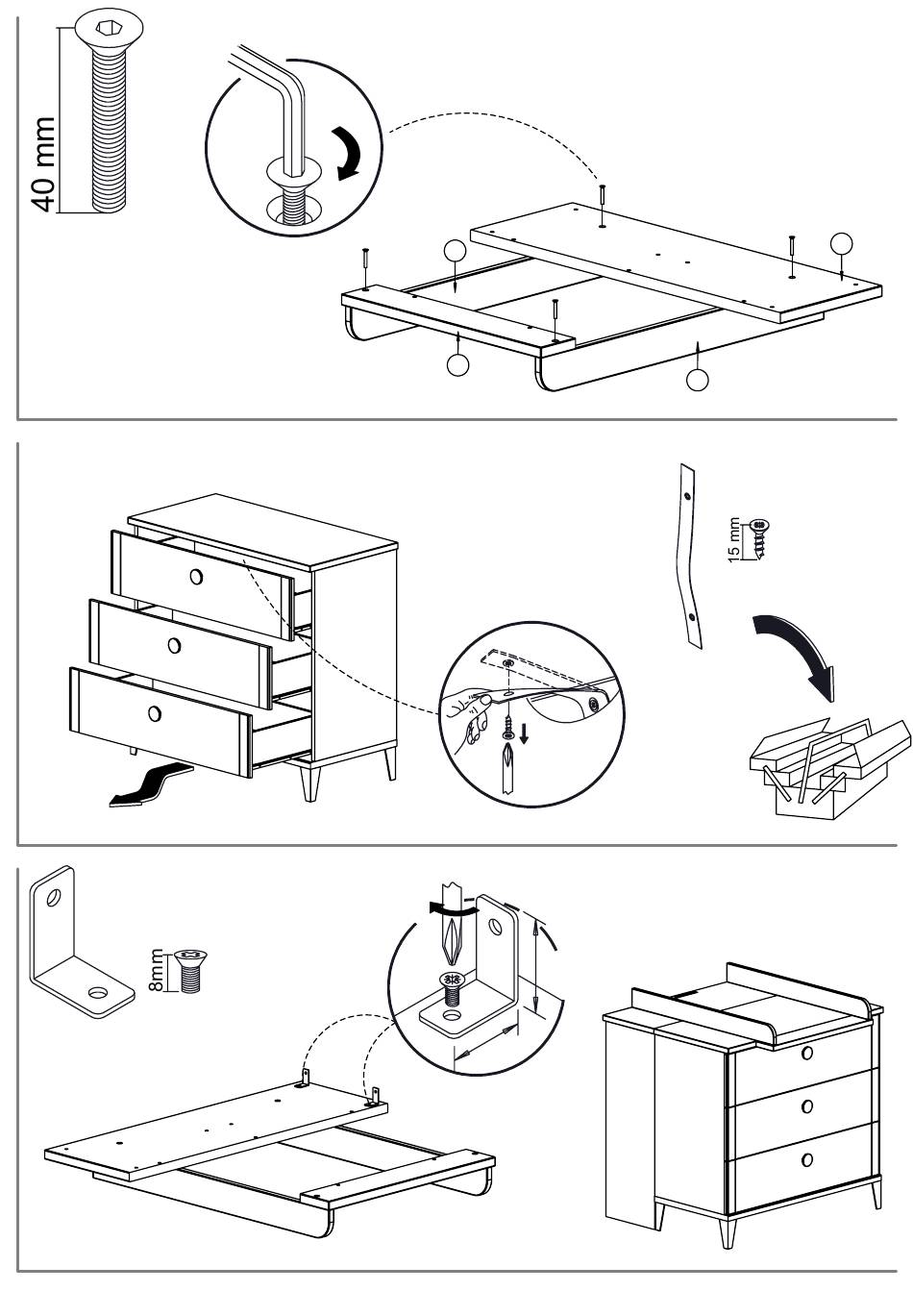 40 mm

15 mm

8mm