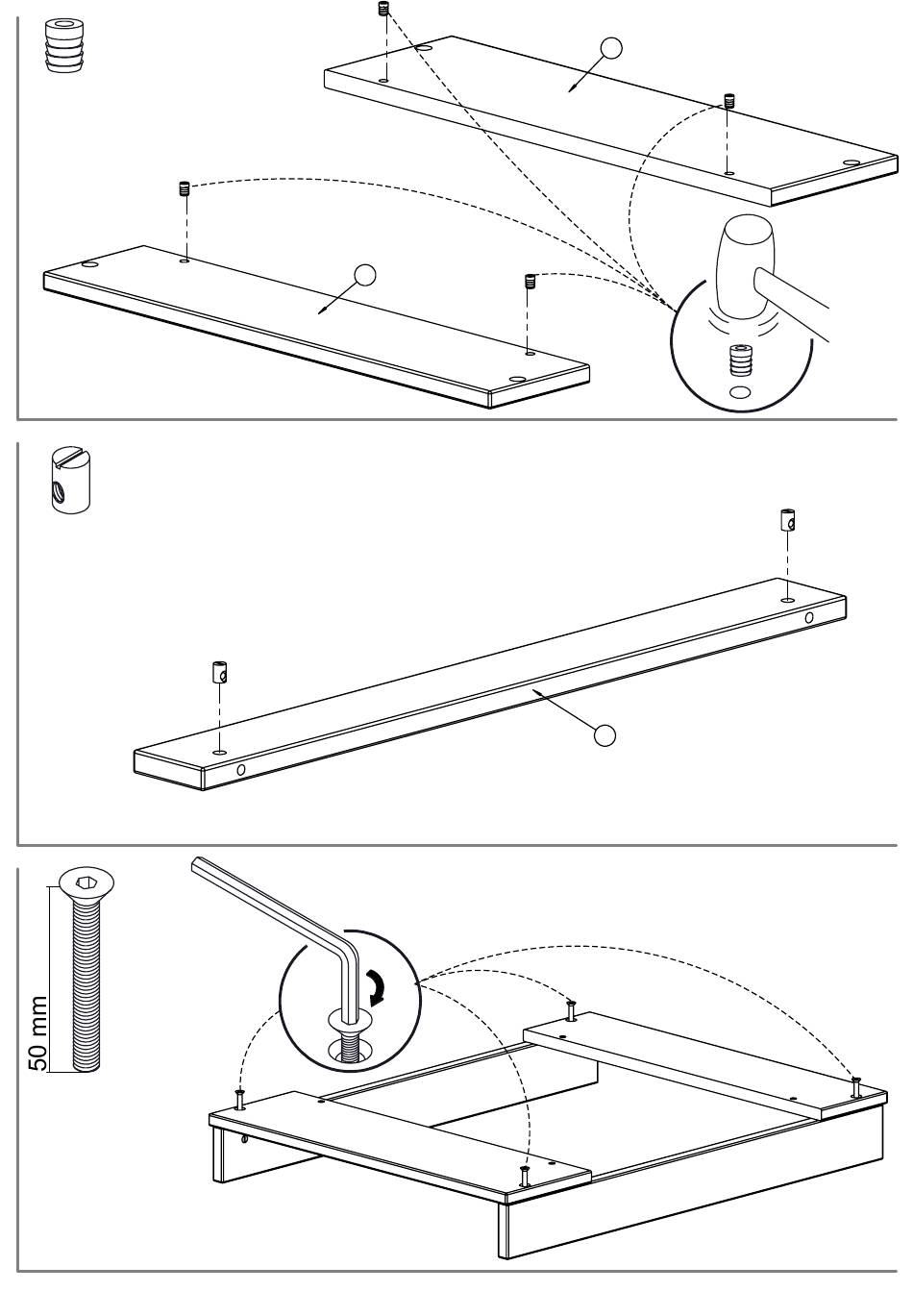 50 mm