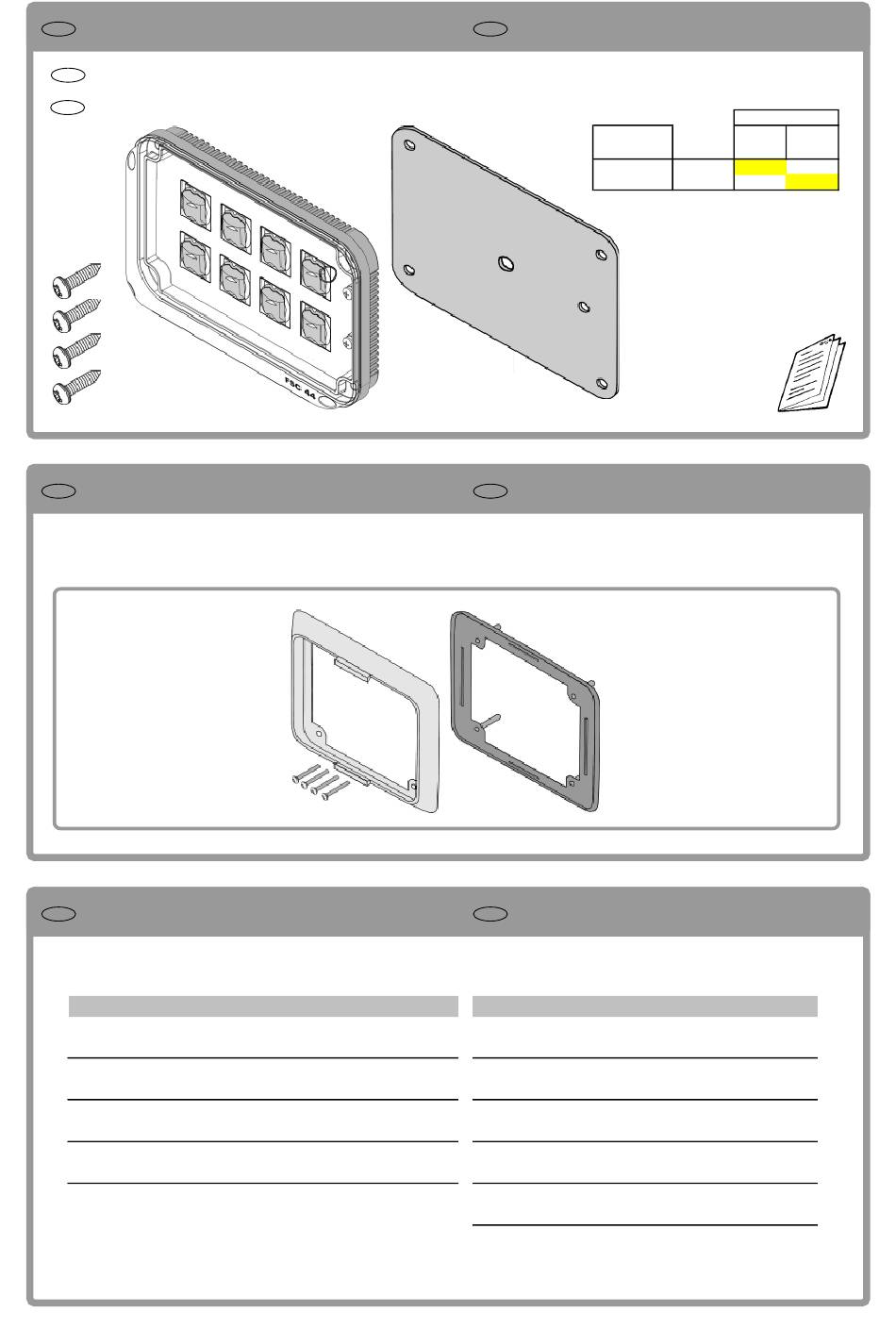 FSC 44