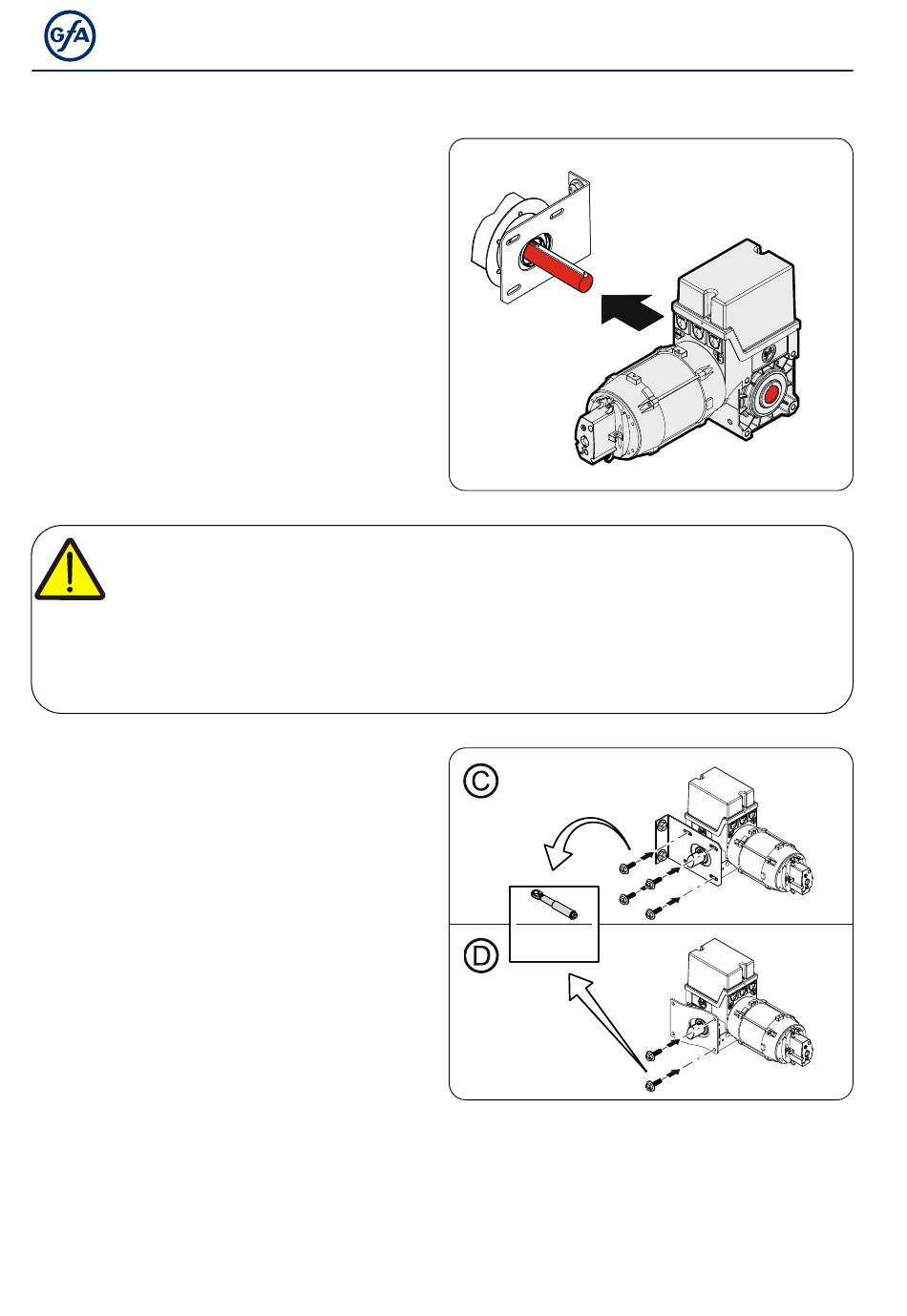 GfA

C

D