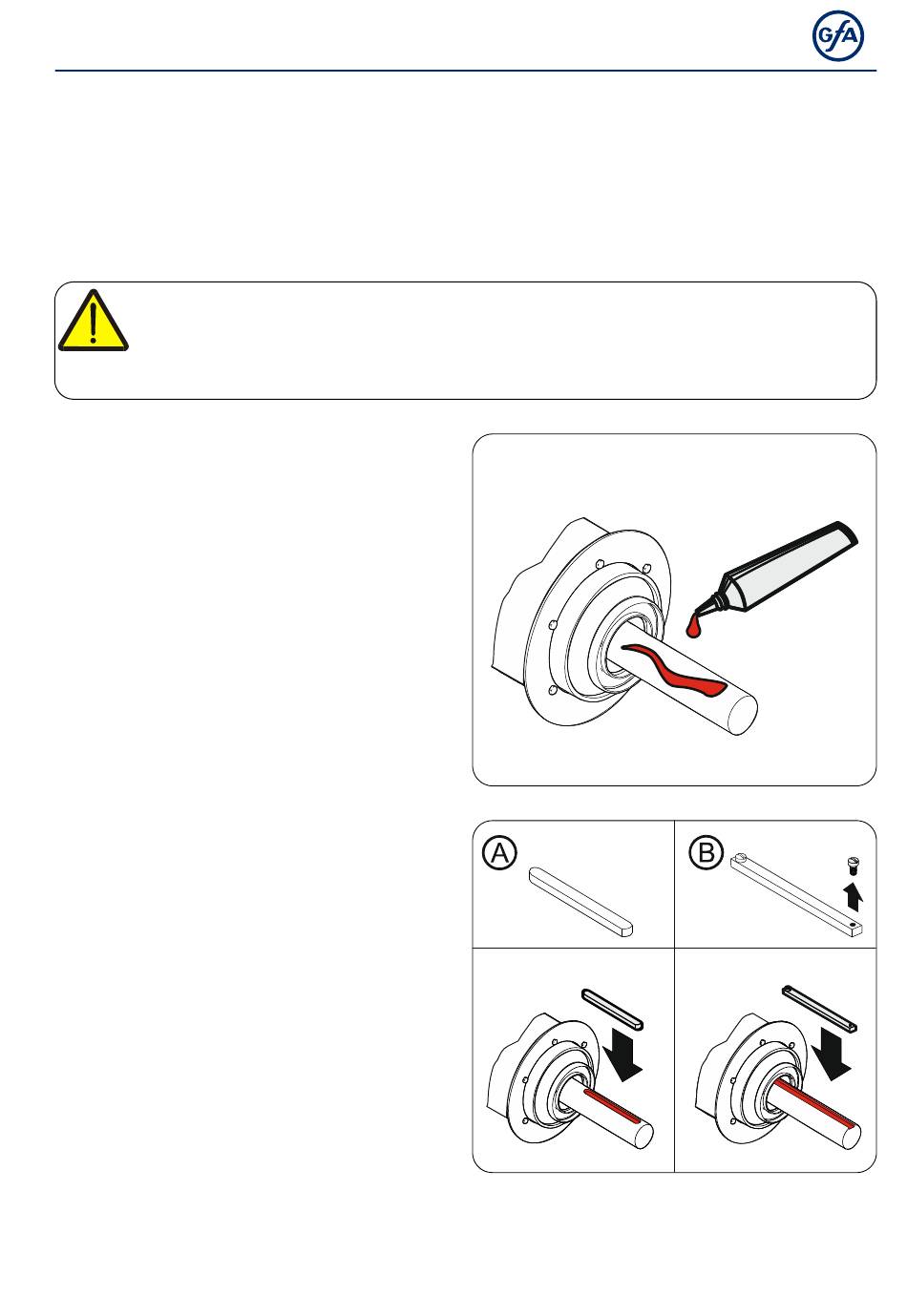 GfA

A

B