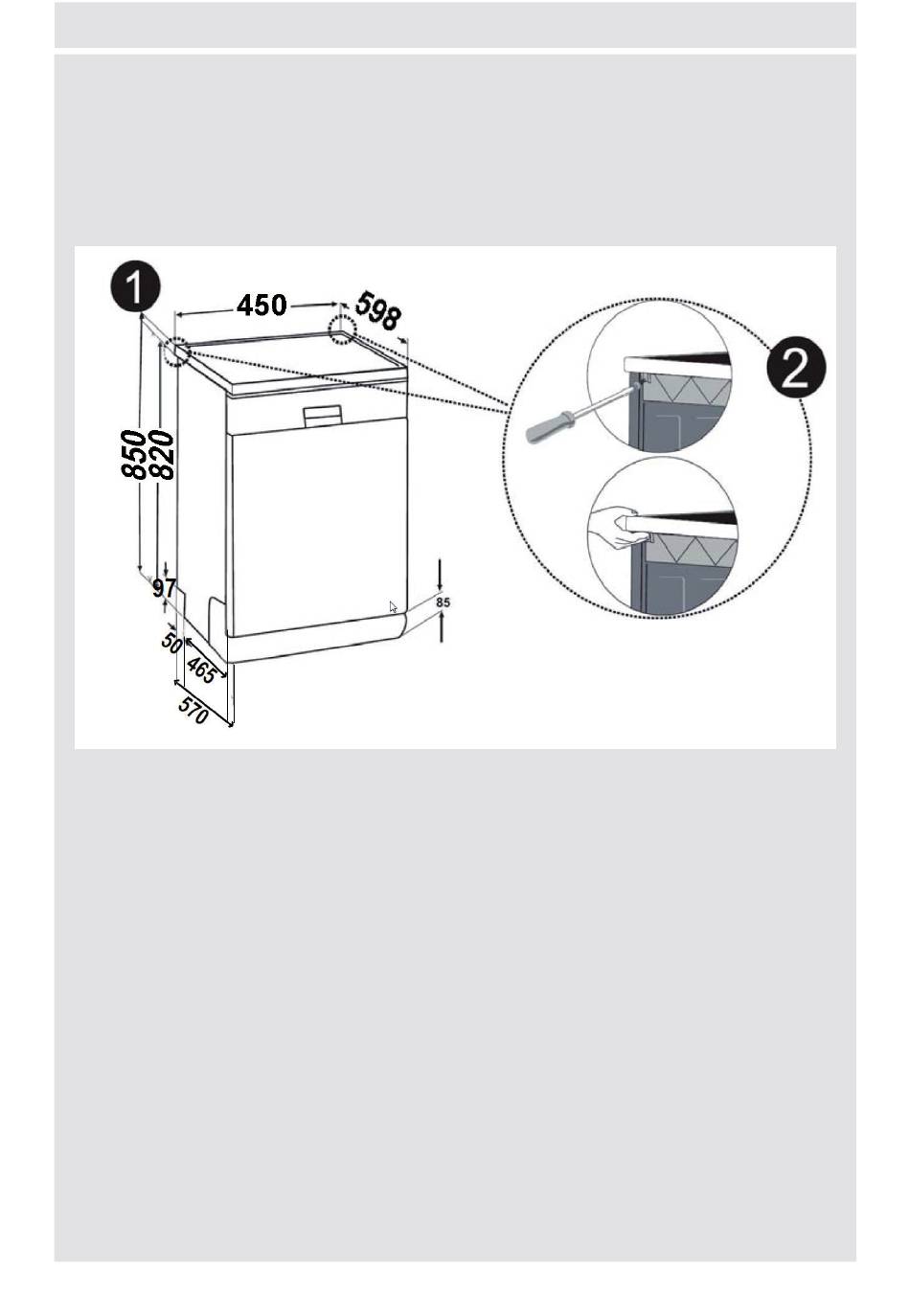 1
450
598
850
820
97
50
465
570
85
2