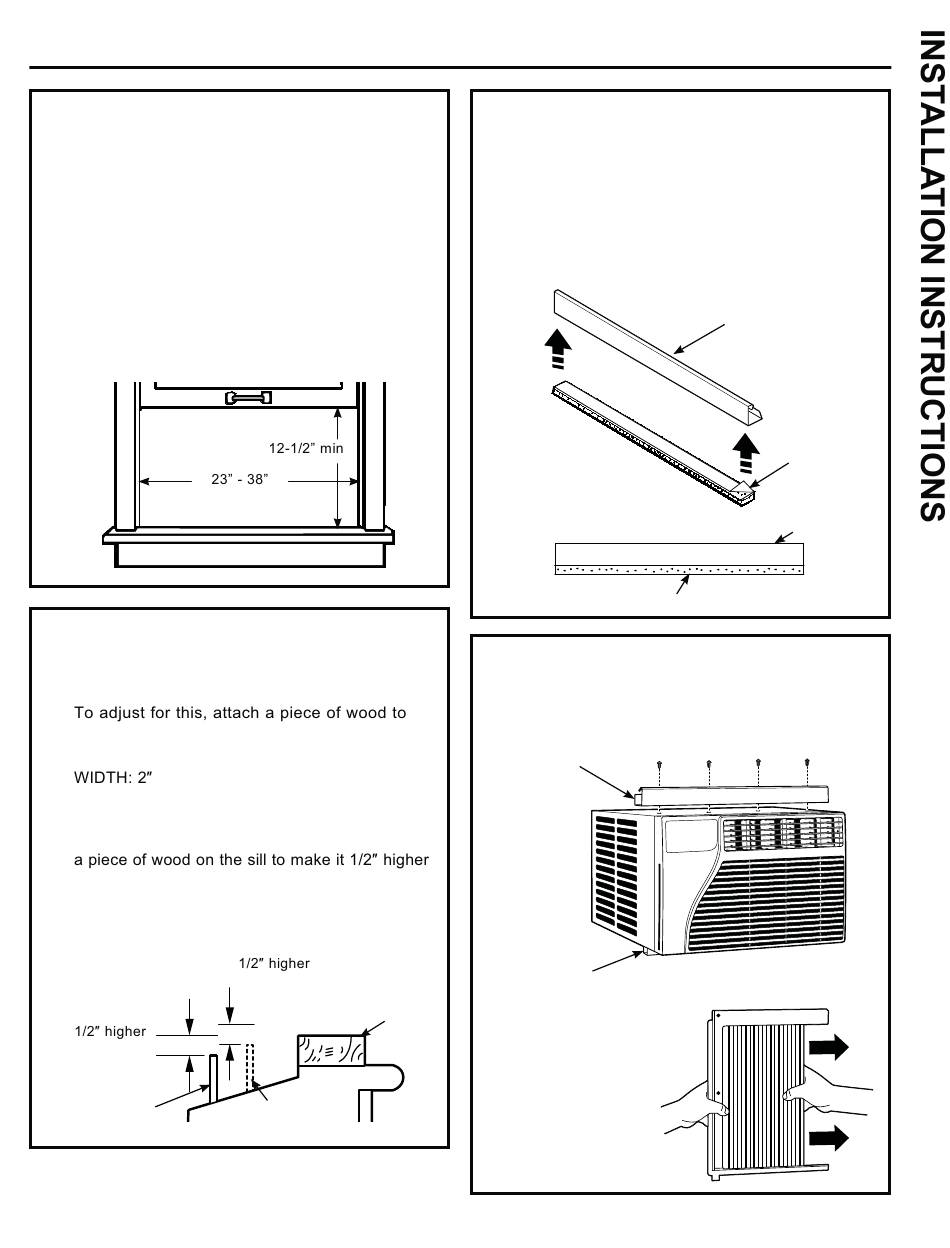 INSTALLATION INSTRUCTIONS

12-1/2" min
23" - 38"

To adjust for this, attach a piece of wood to

WIDTH: 2″

a piece of wood on the sill to make it 1/2″ higher

1/2″ higher
1/2″ higher