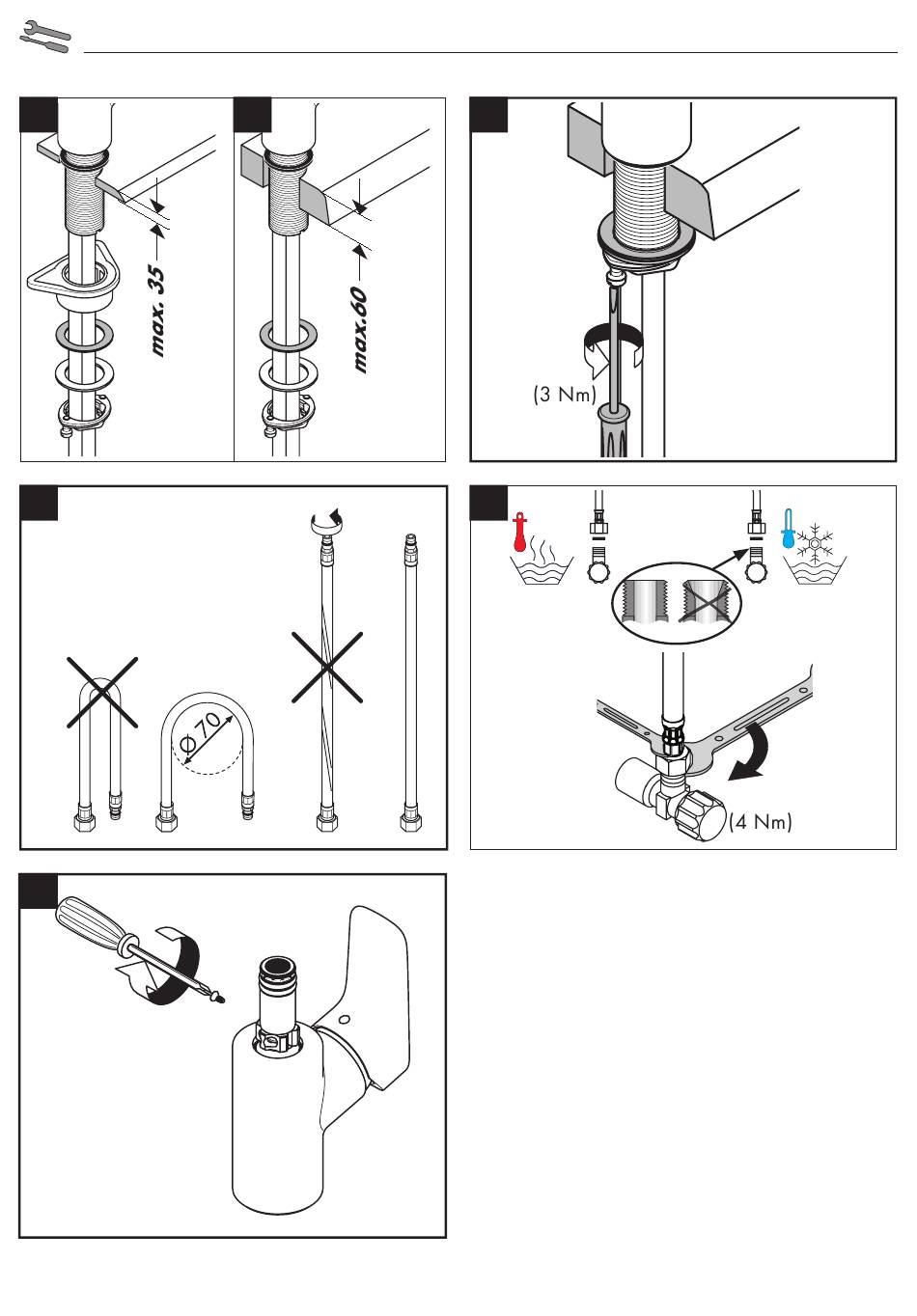 max. 35

max.60

(3 Nm)

Ø70

(4 Nm)