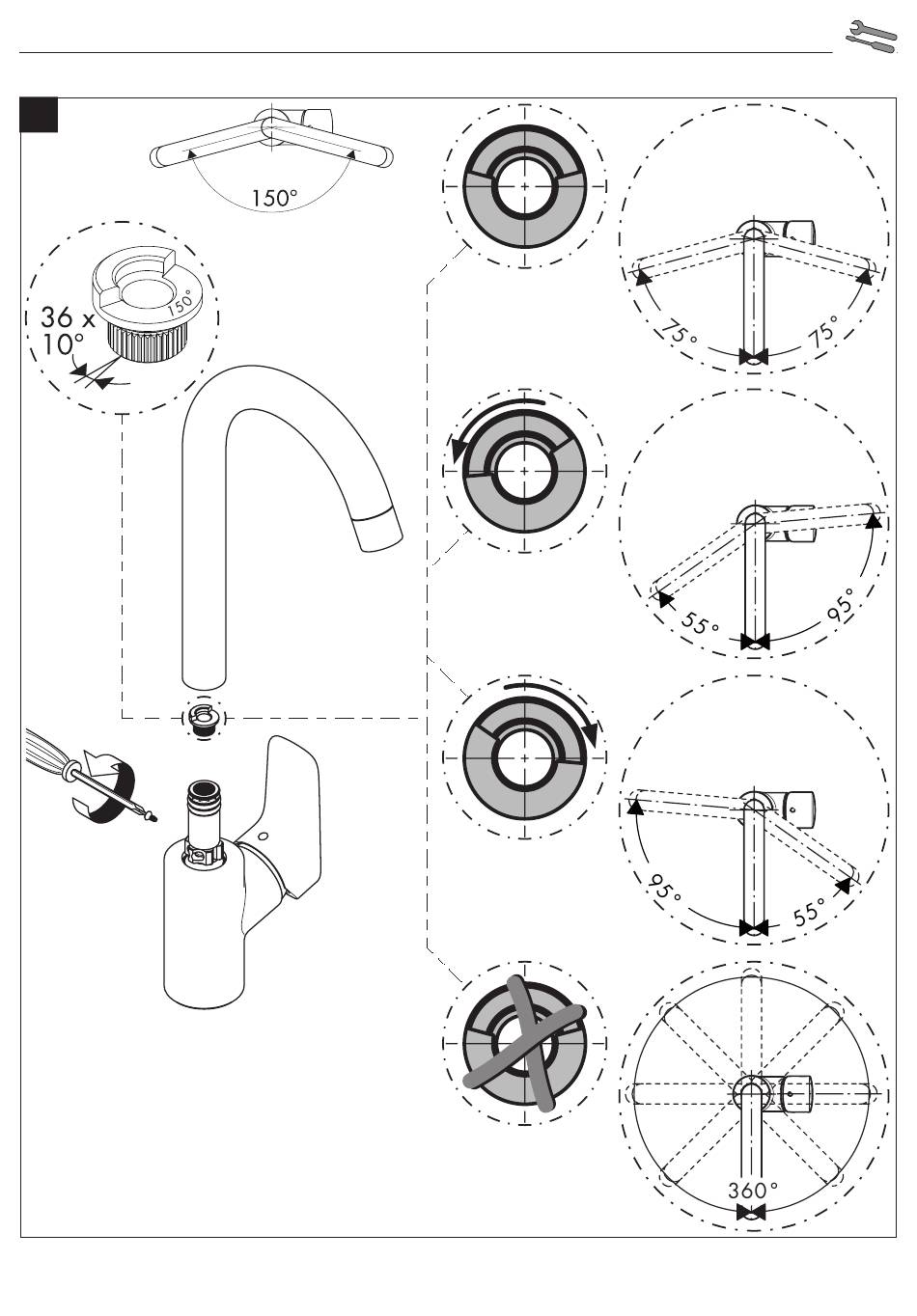 150°

36 x
10°

150°

75°
75°

55°
95°

95°
55°

360°