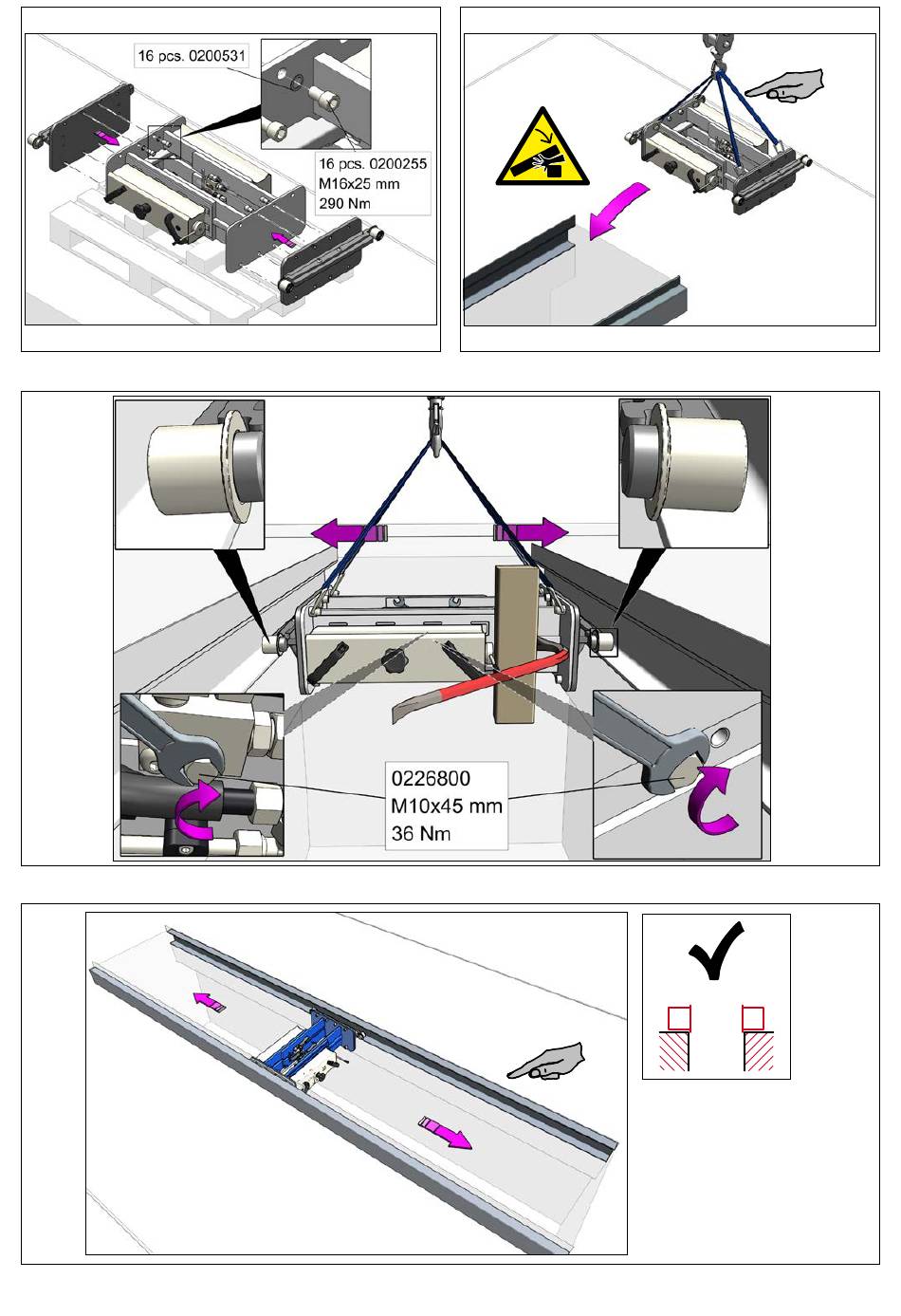 16 pcs. 0200531

16 pcs. 0200255
M16x25 mm
290 Nm

0226800
M10x45 mm
36 Nm