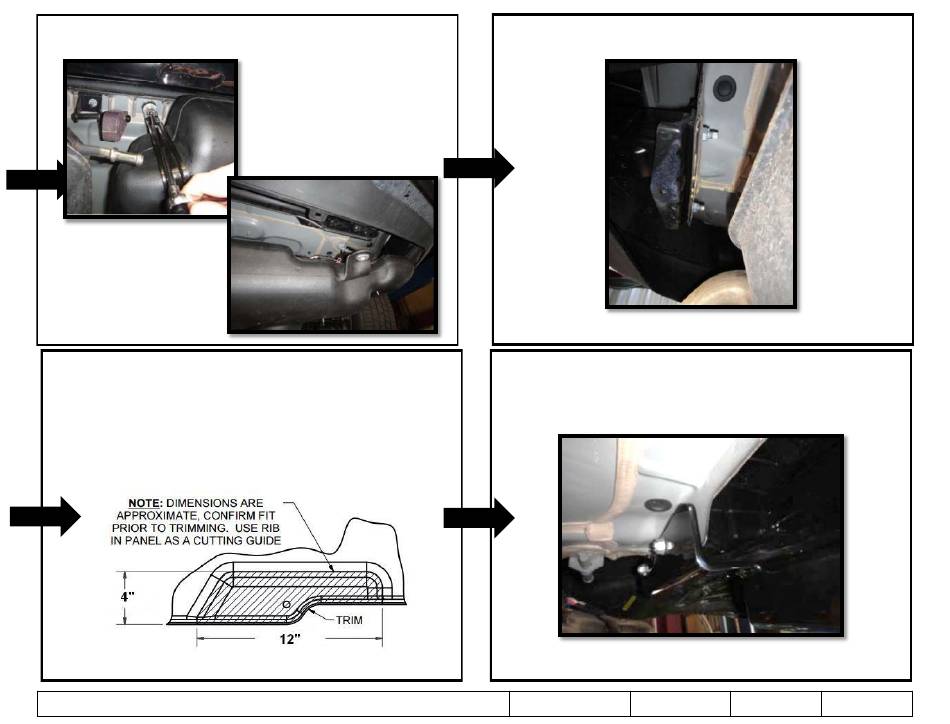 NOTE: DIMENSIONS ARE APPROXIMATE, CONFIRM FIT PRIOR TO TRIMMING. USE RIB IN PANEL AS A CUTTING GUIDE

4"

TRIM

12"