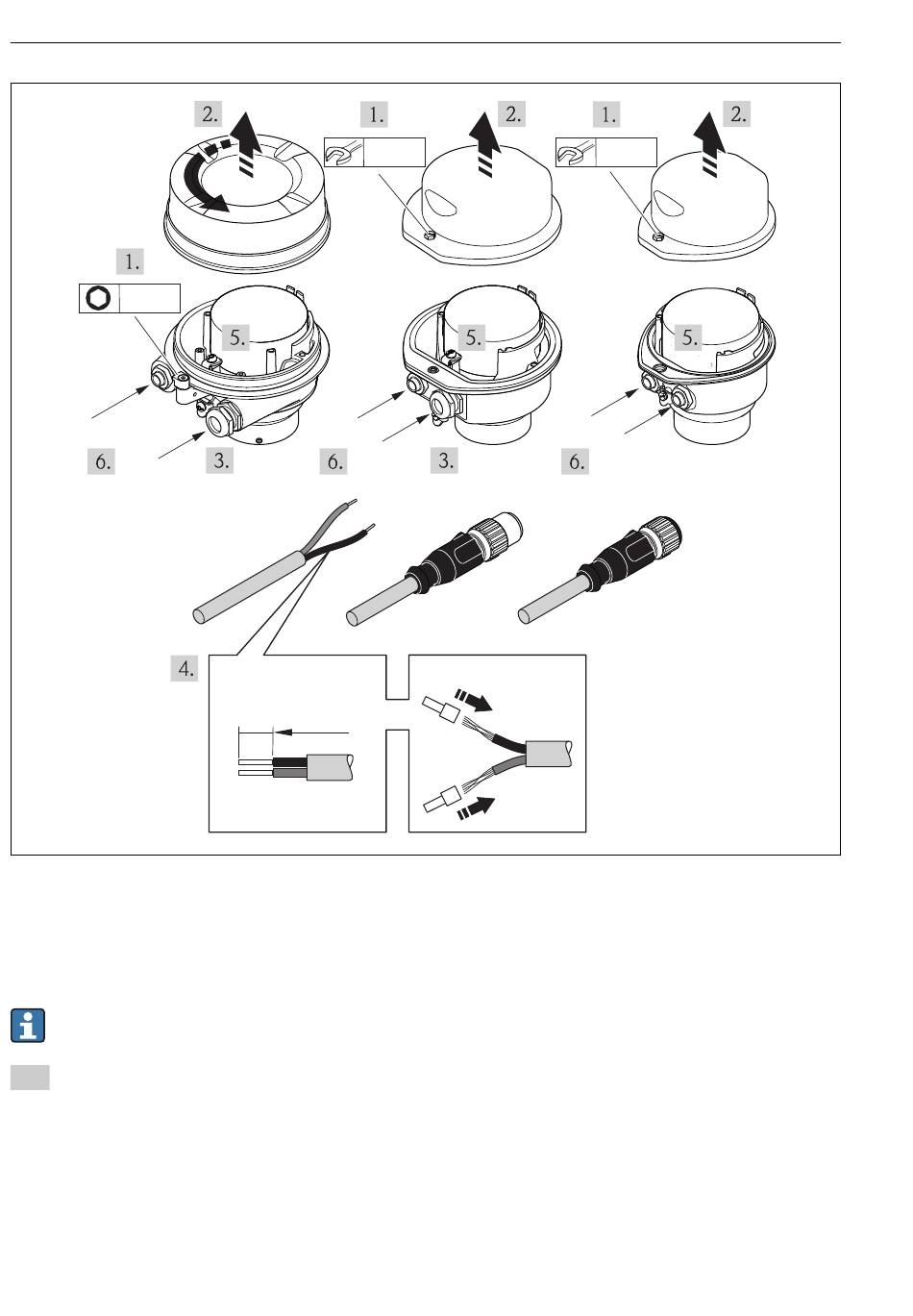 2.

1.

2.

1.

2.

1.

5.

5.

5.

6.

3.

6.

3.

6.

4.