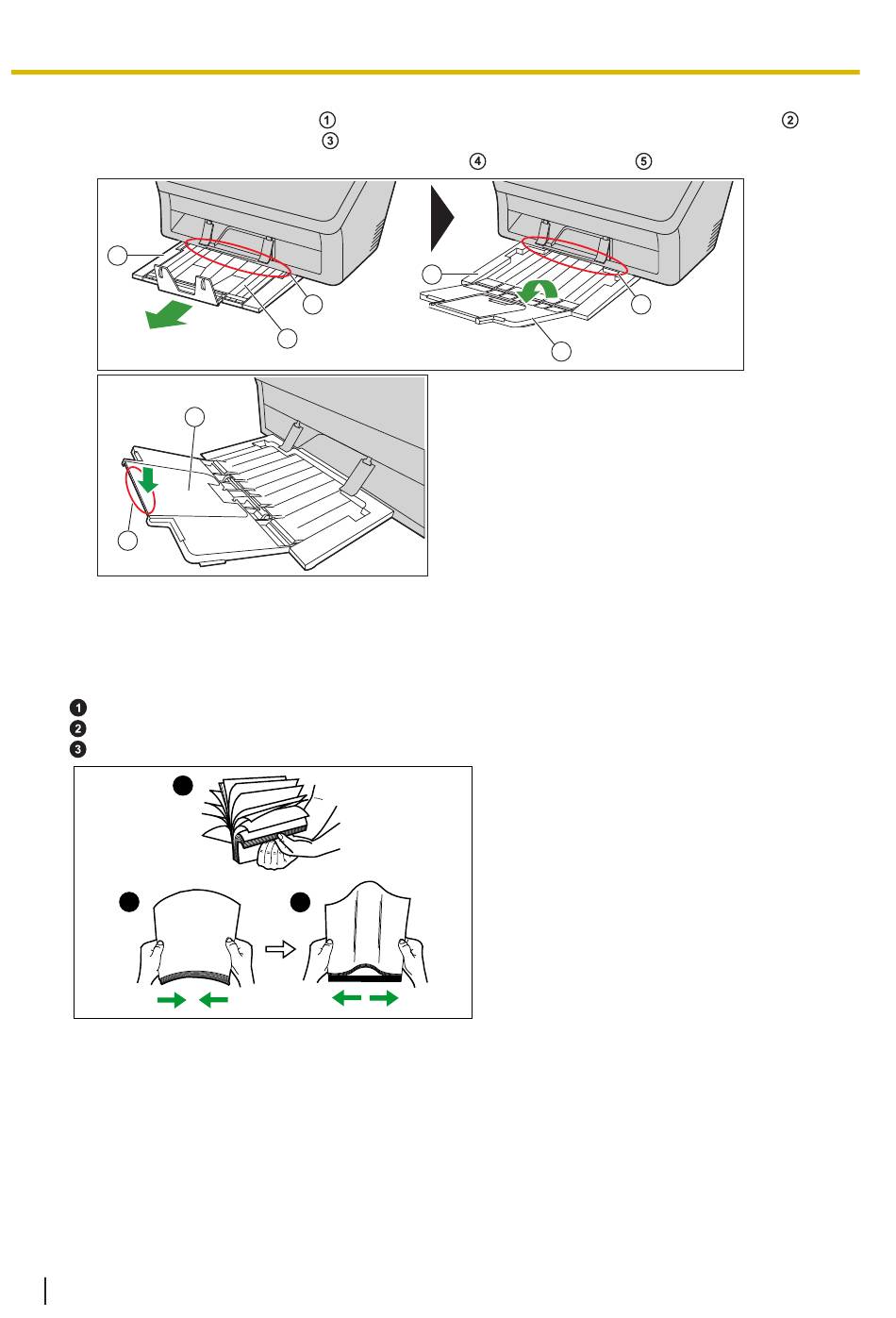 ①
②
③
④
⑤

❶
❷
❸