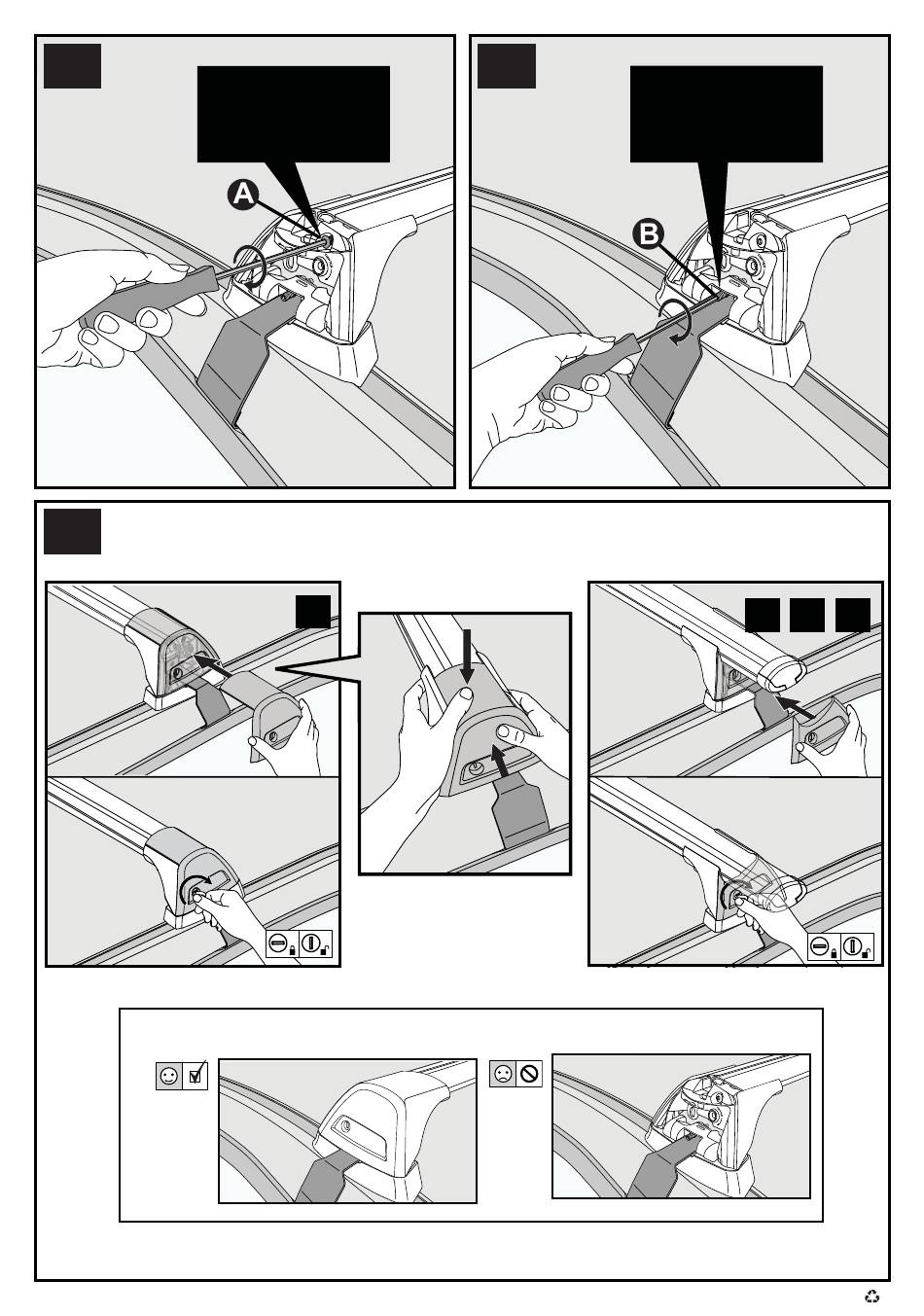 A

B