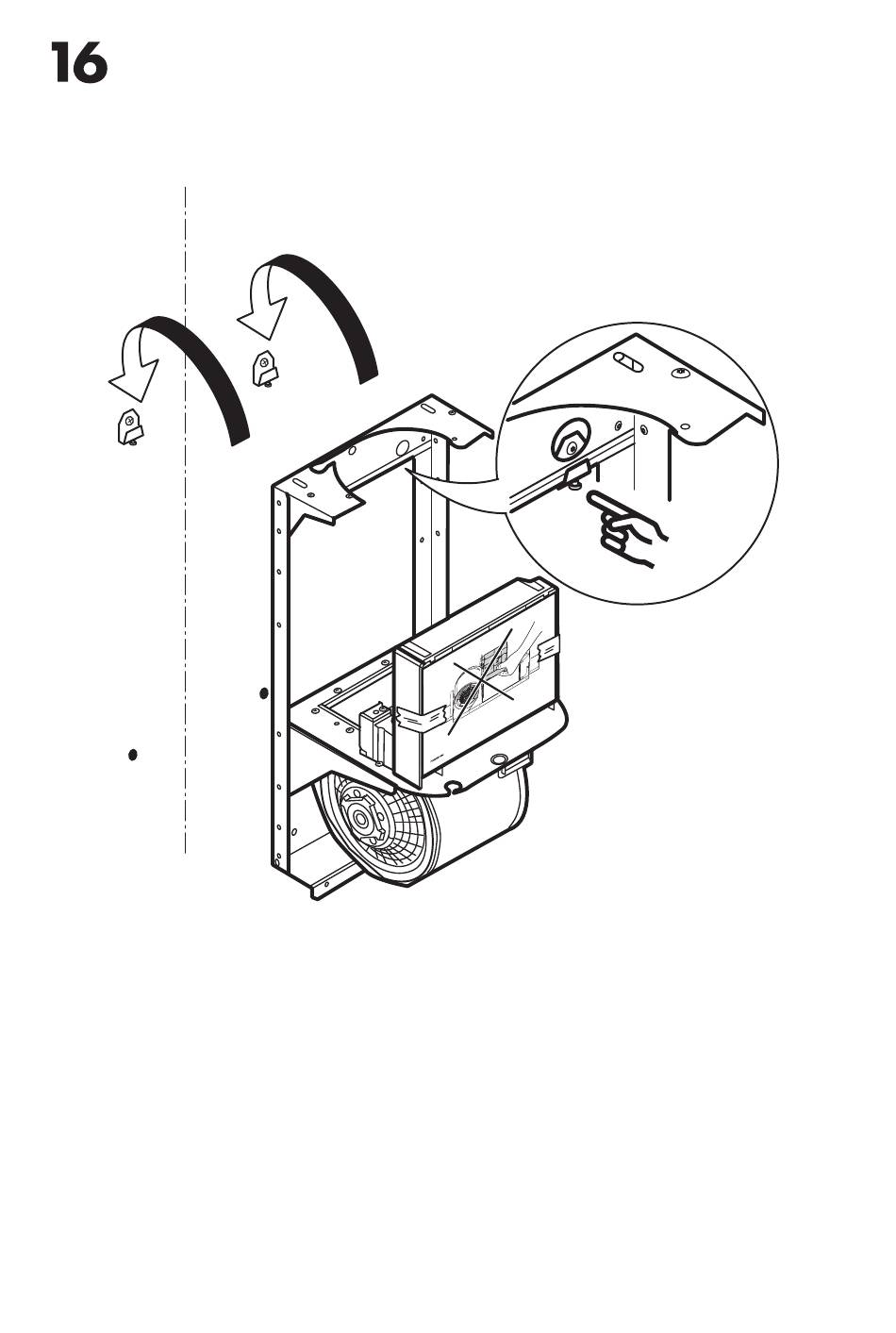 16