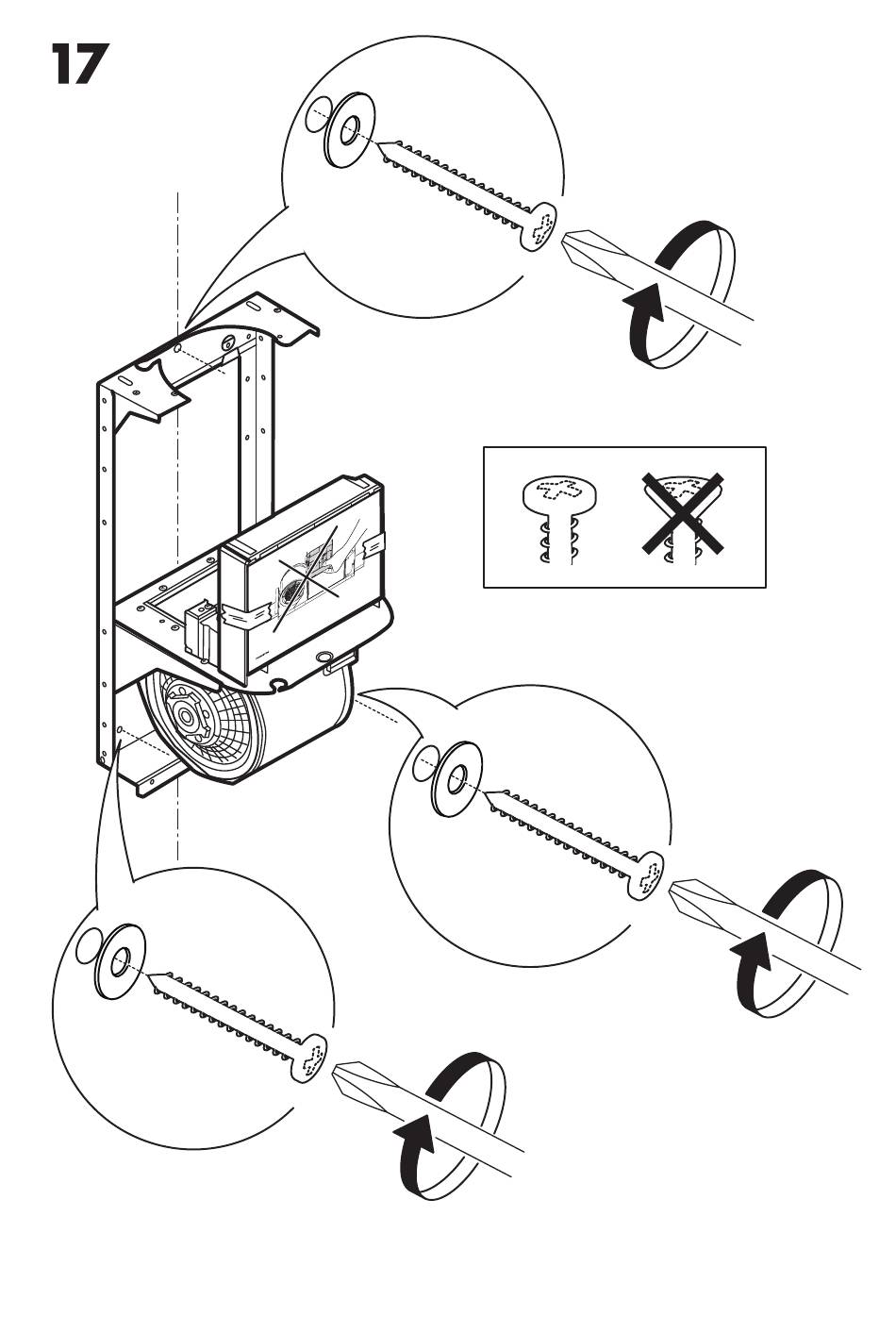 17