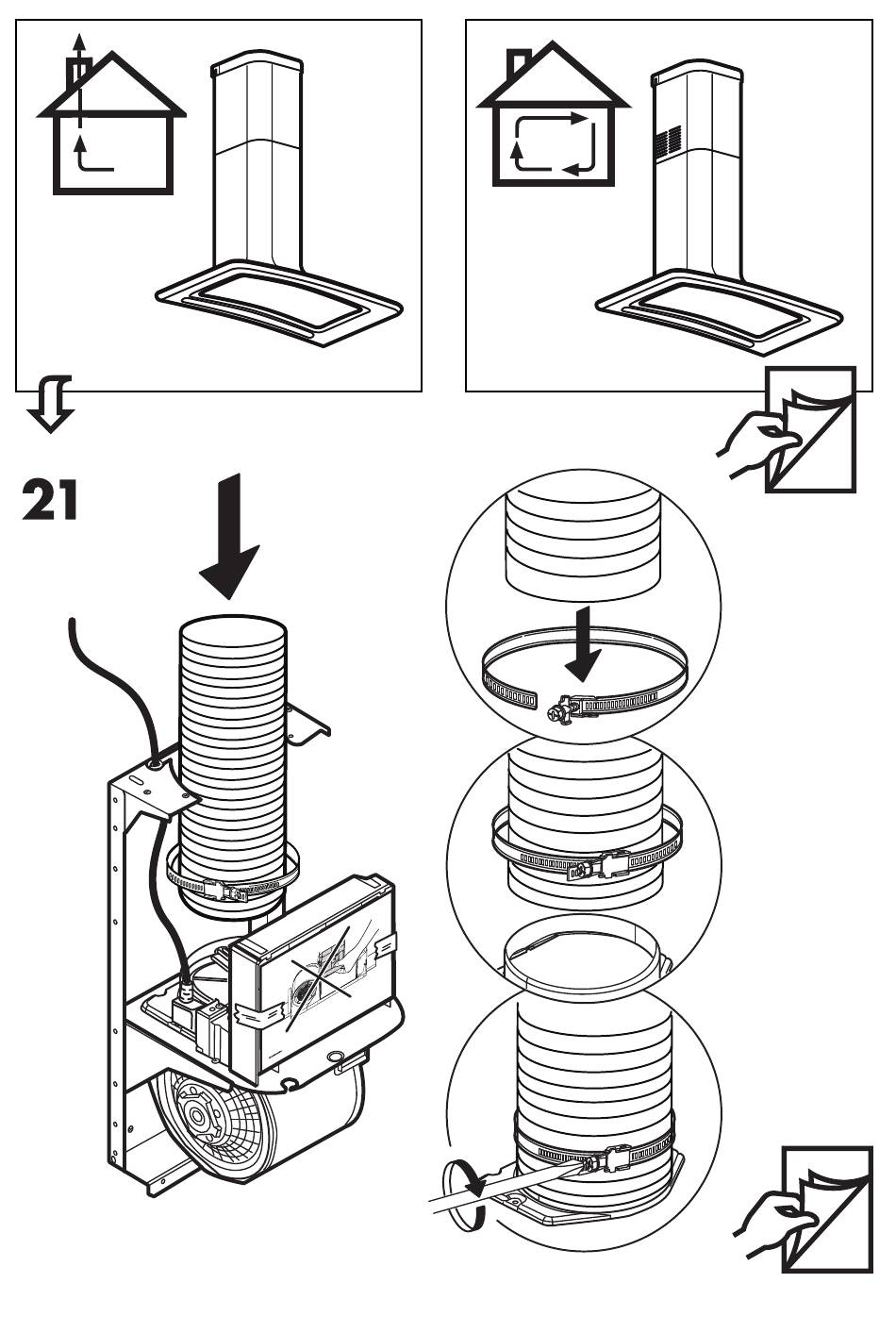 21