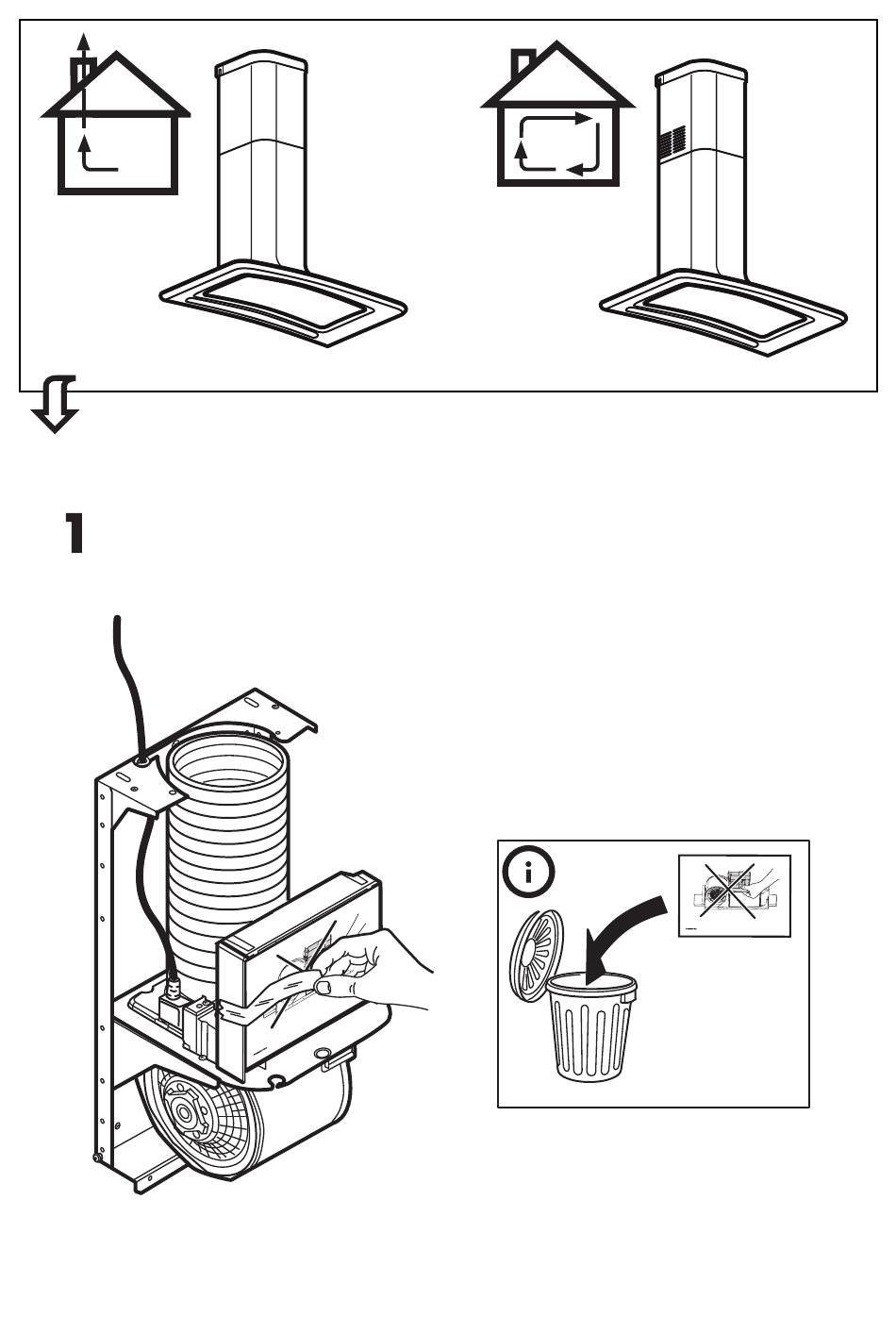 1

i