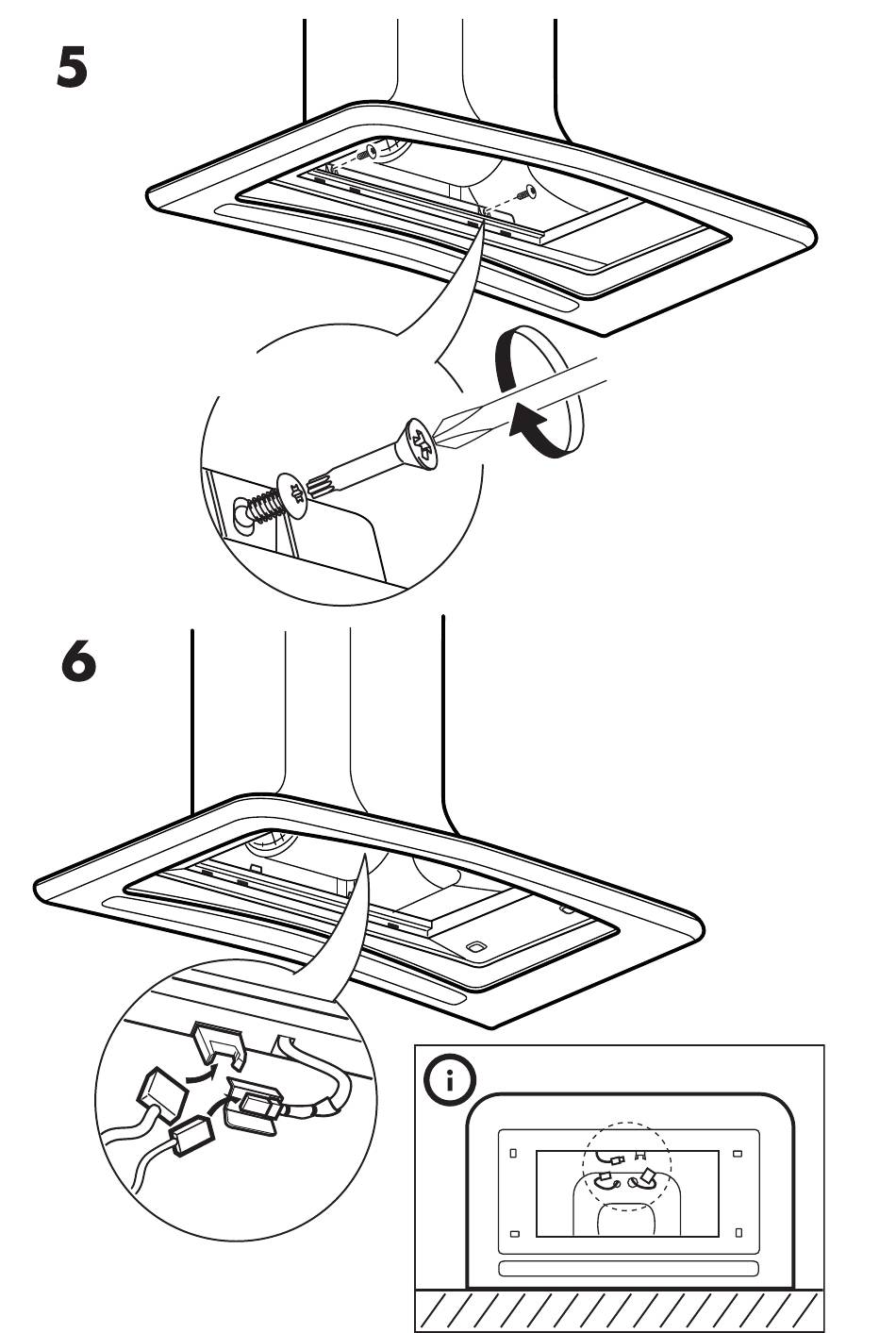 5

6

i