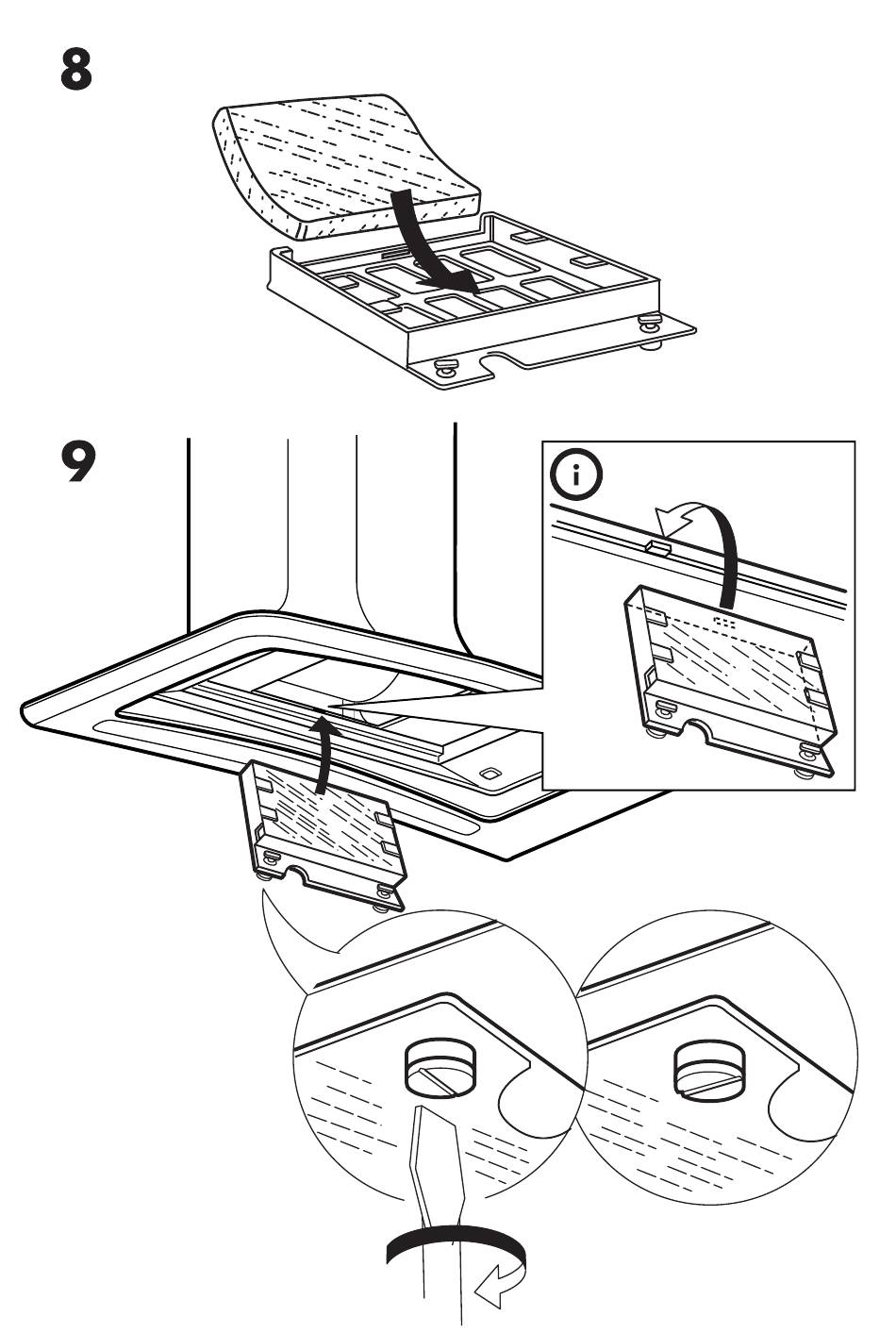 8

9

i