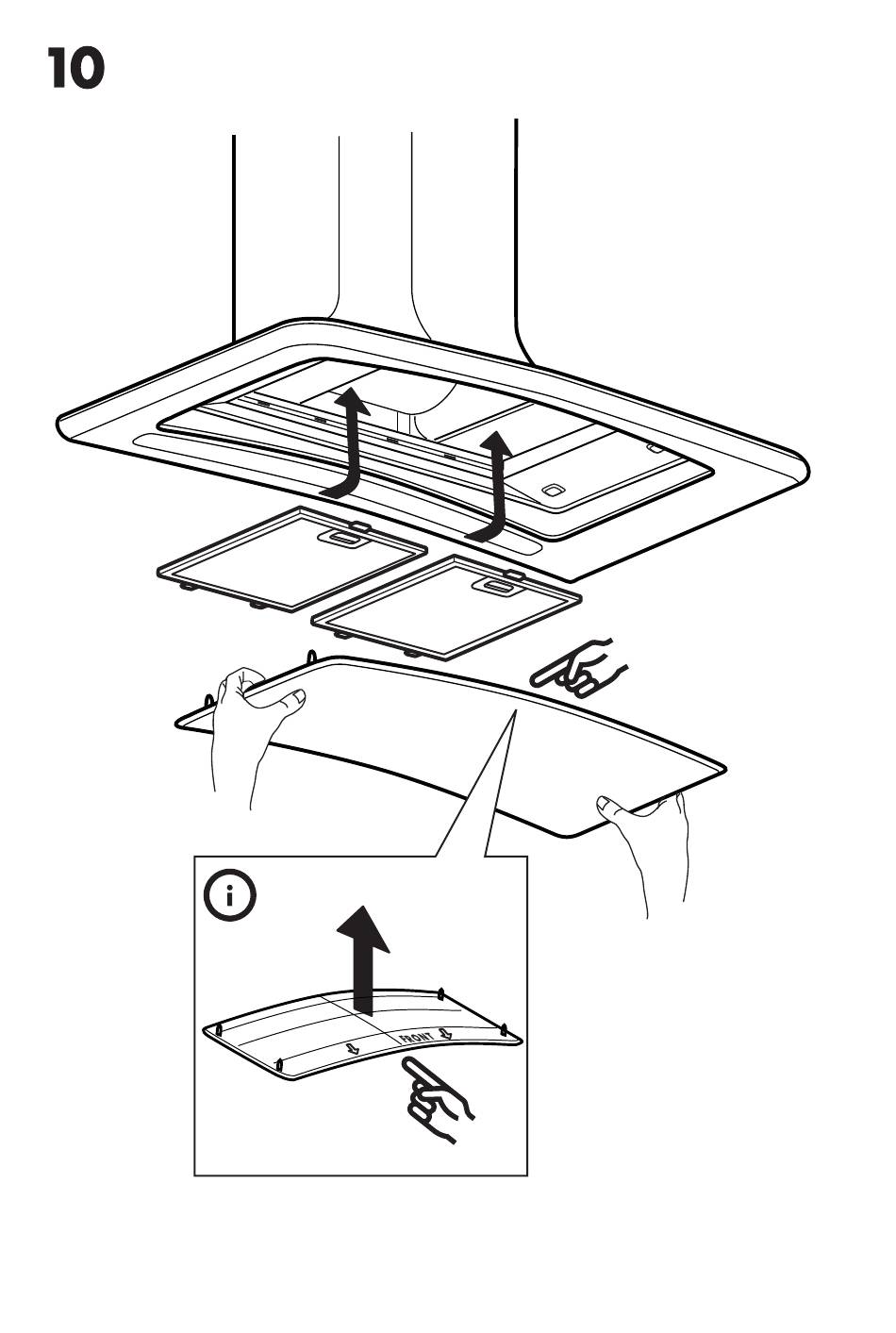 10

i

FRONT