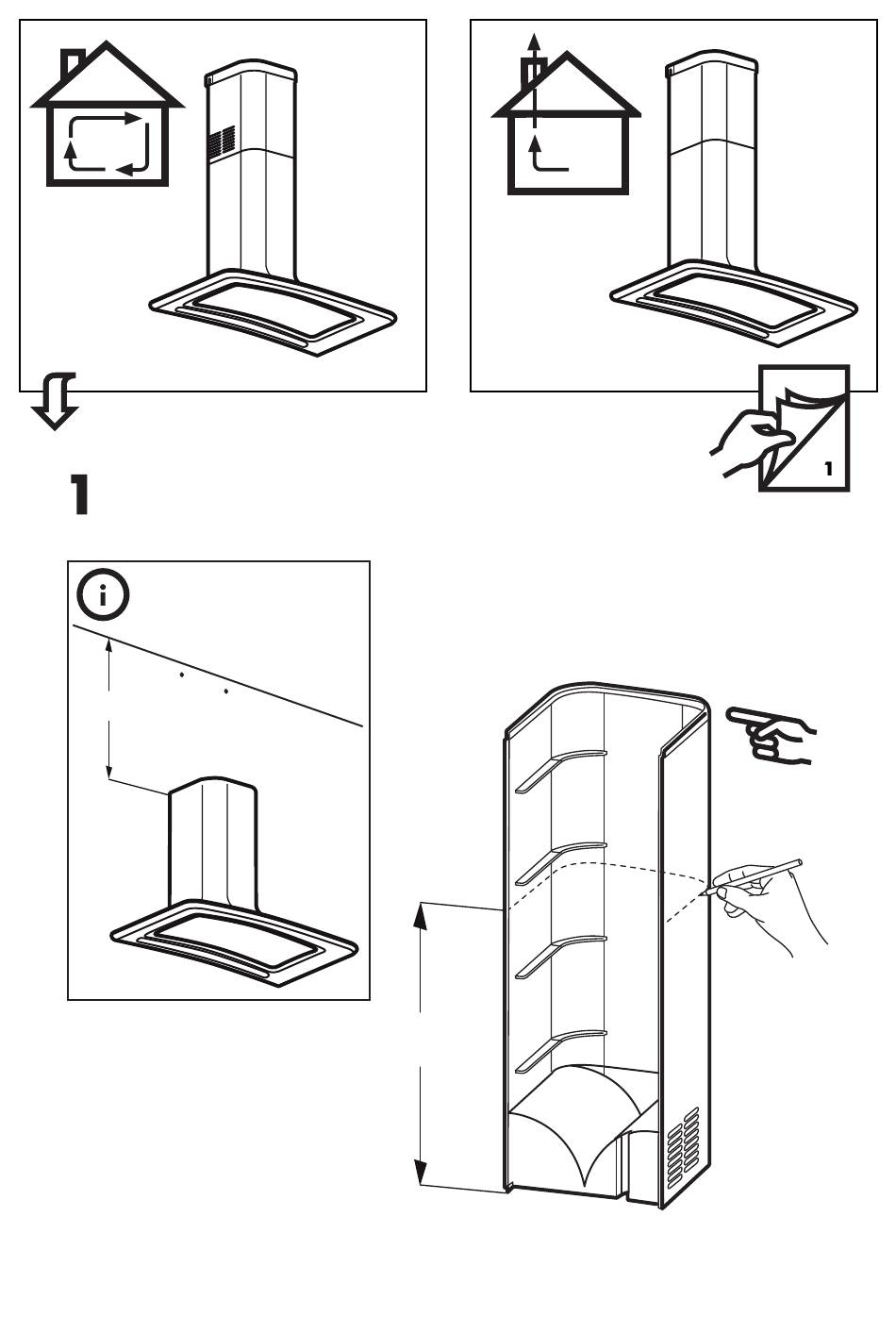 1

1

i