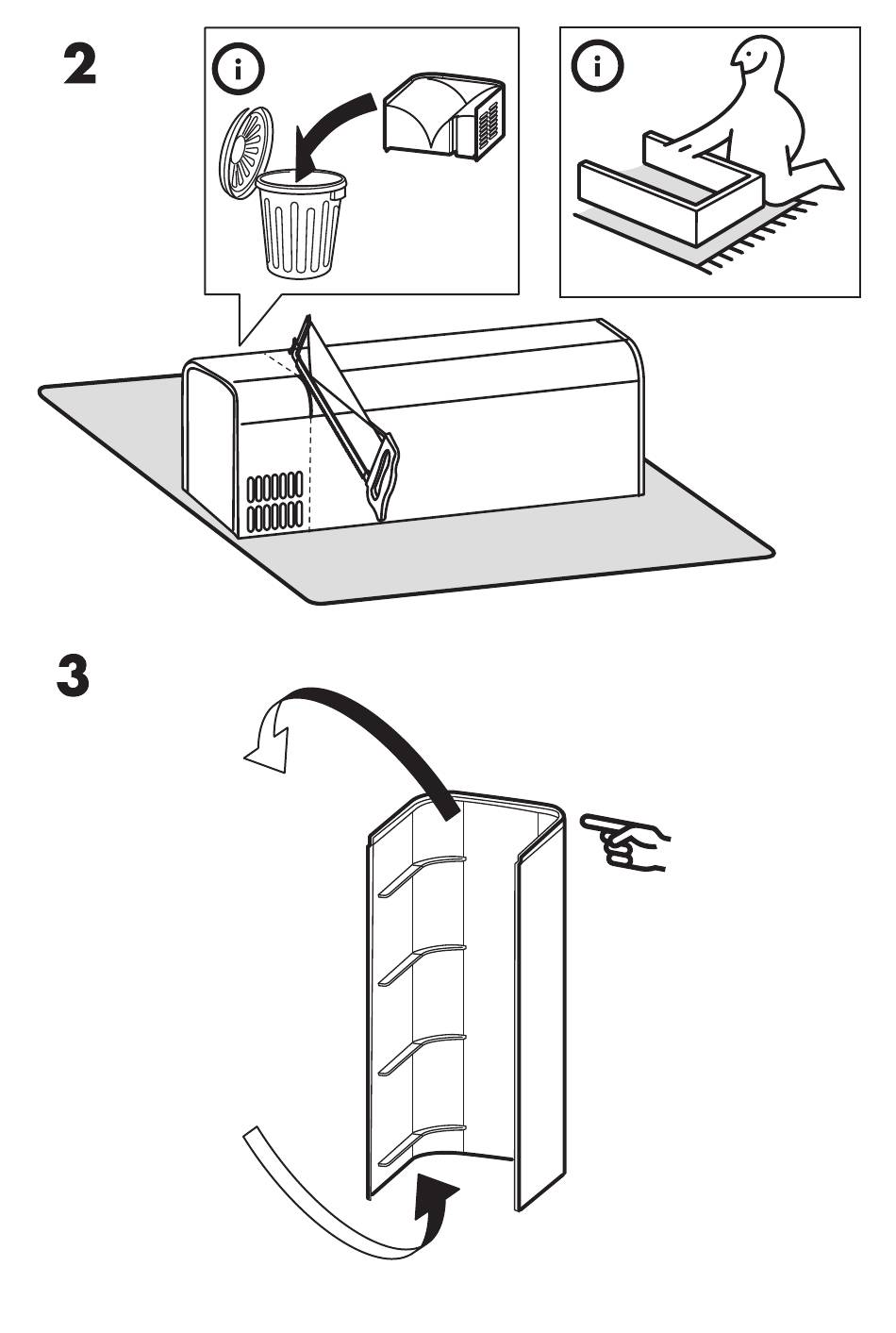 2

i

i

3