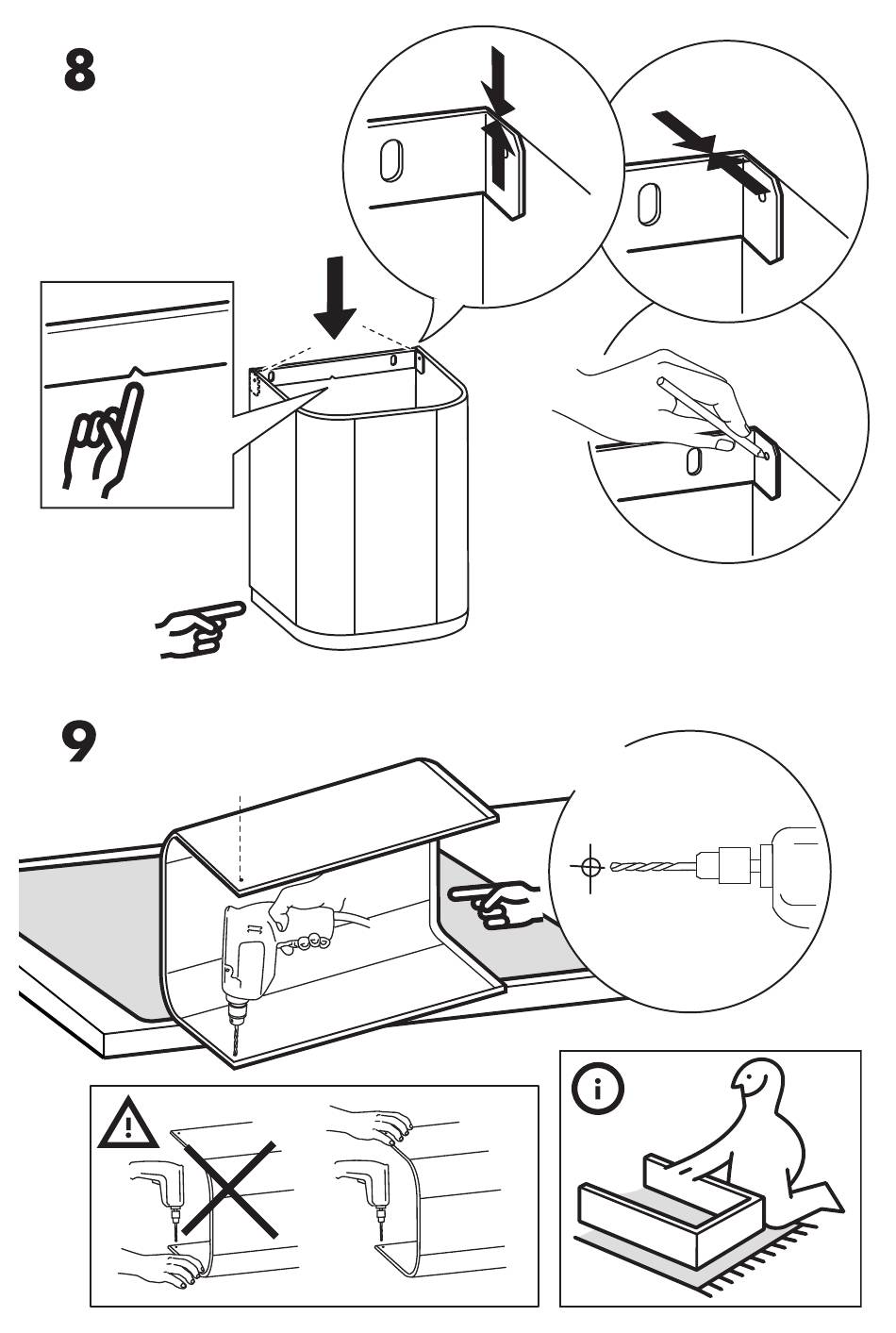 8

9

i