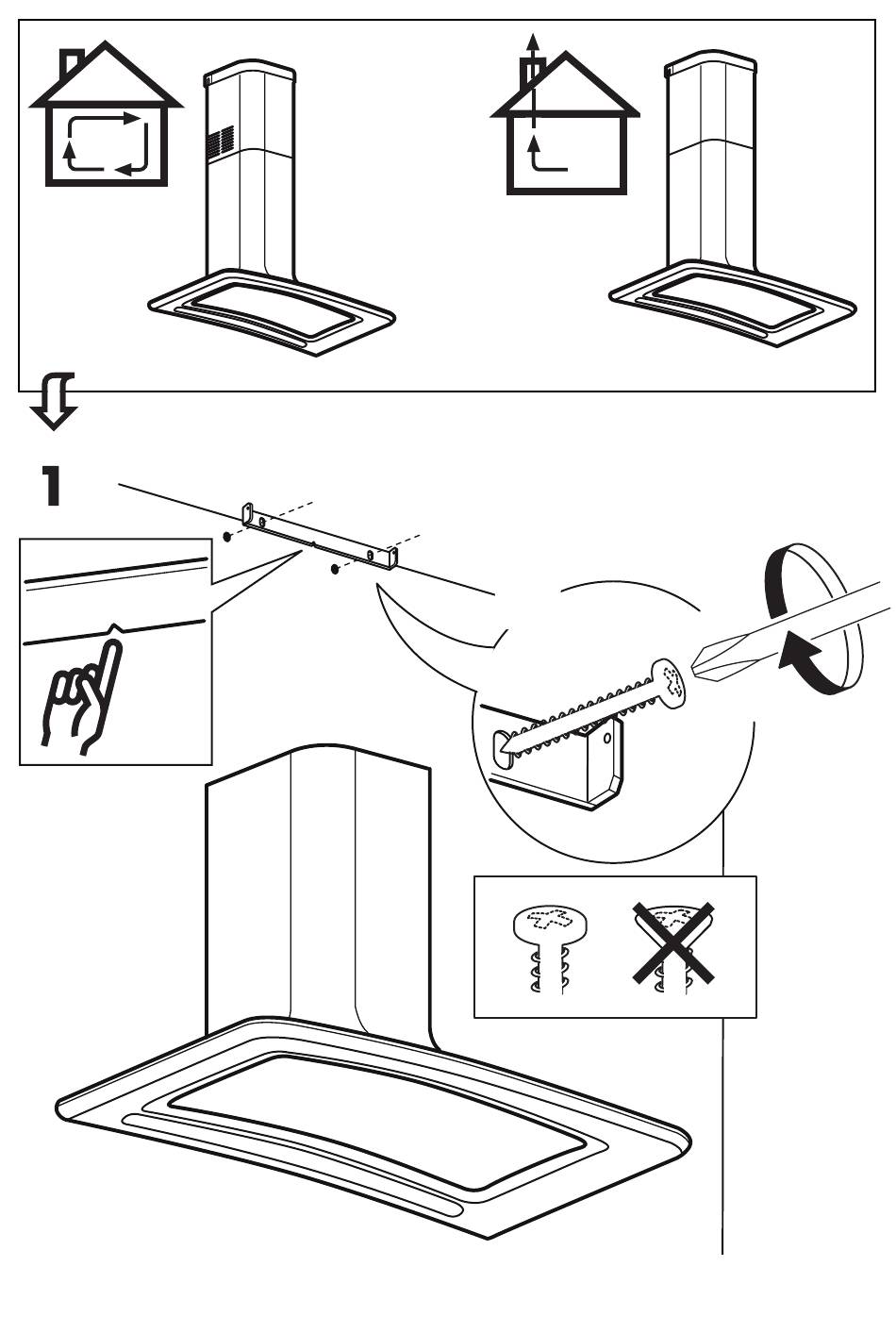 1