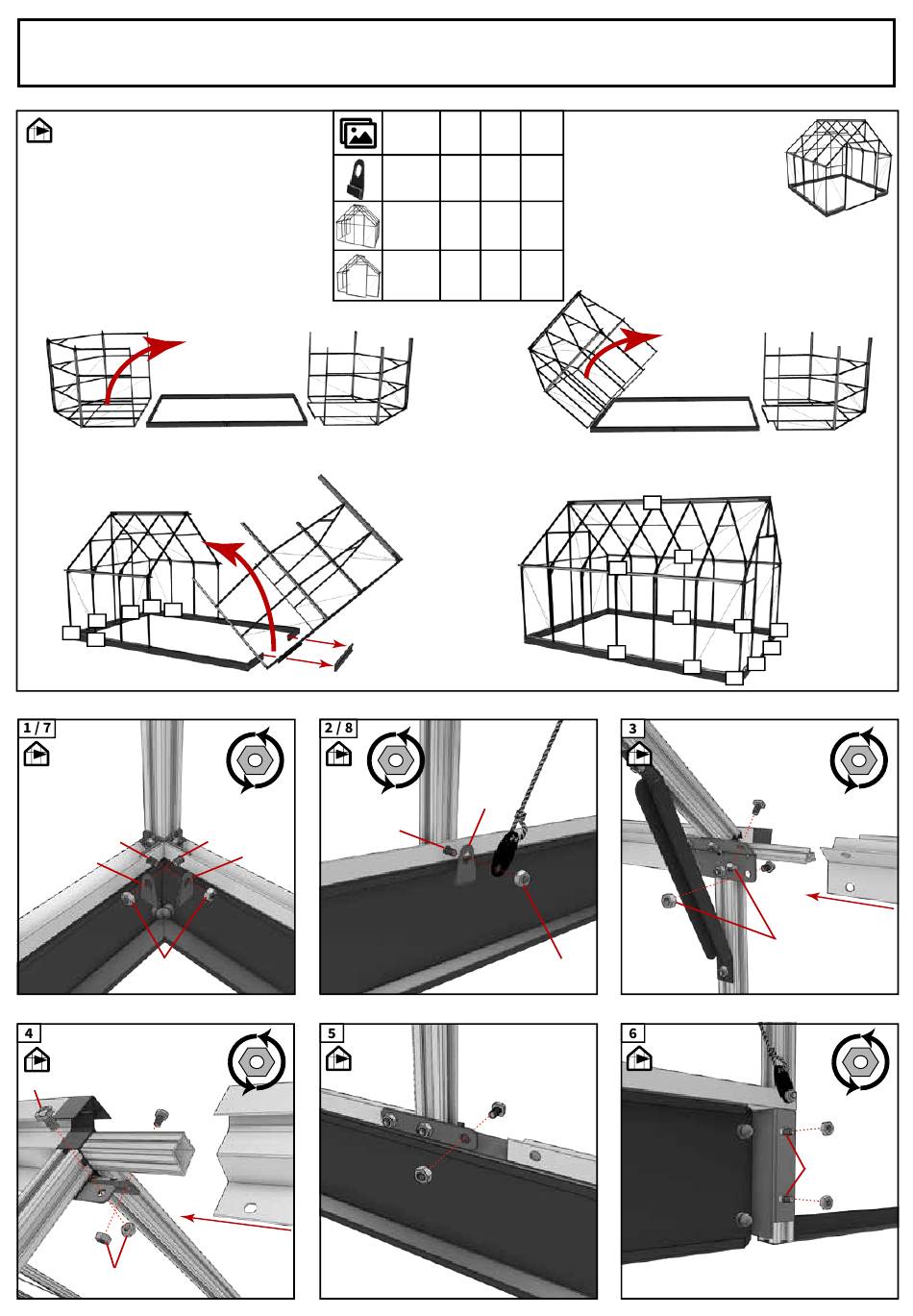 1 / 7

2 / 8

3

4

5

6