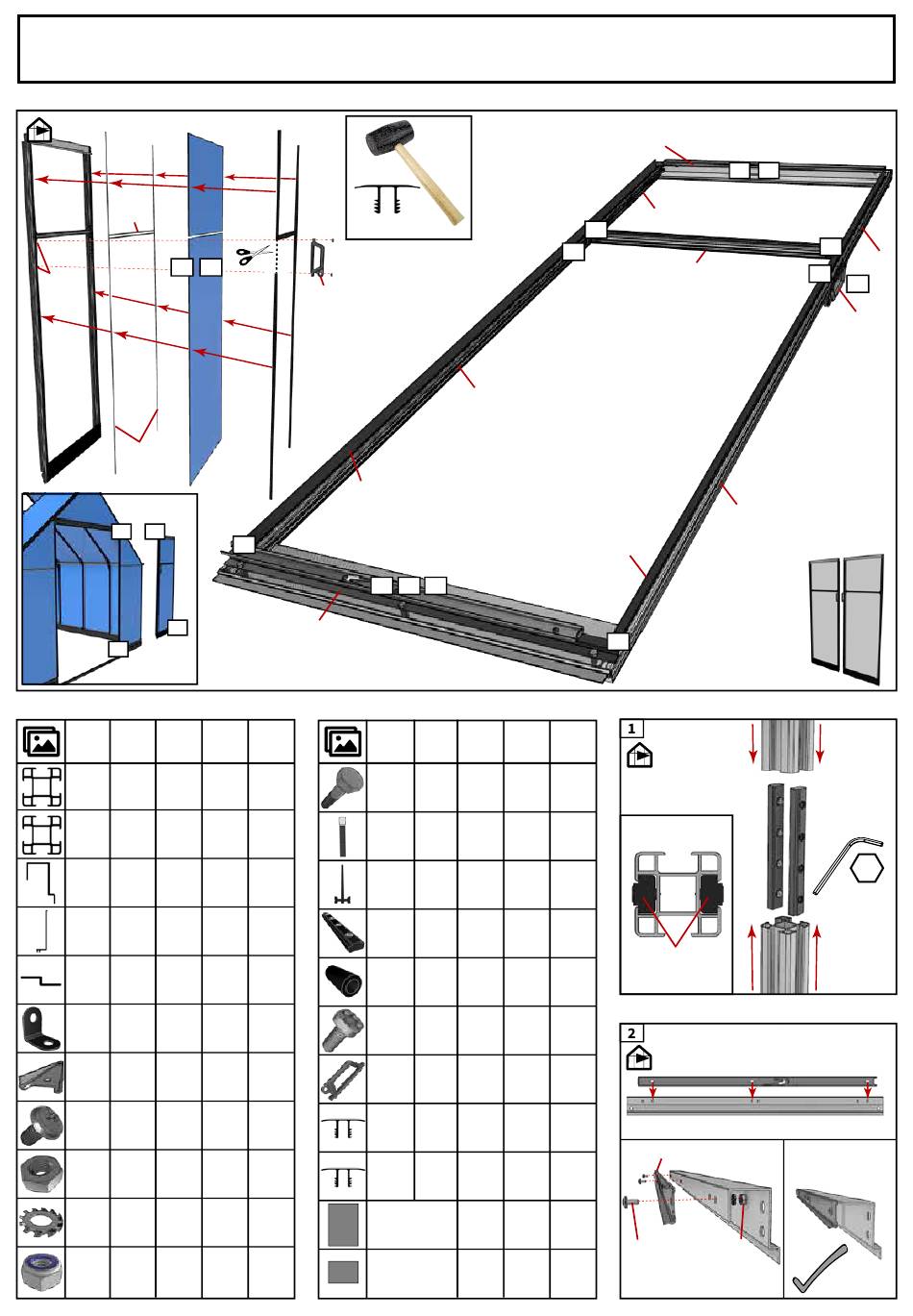 1

2