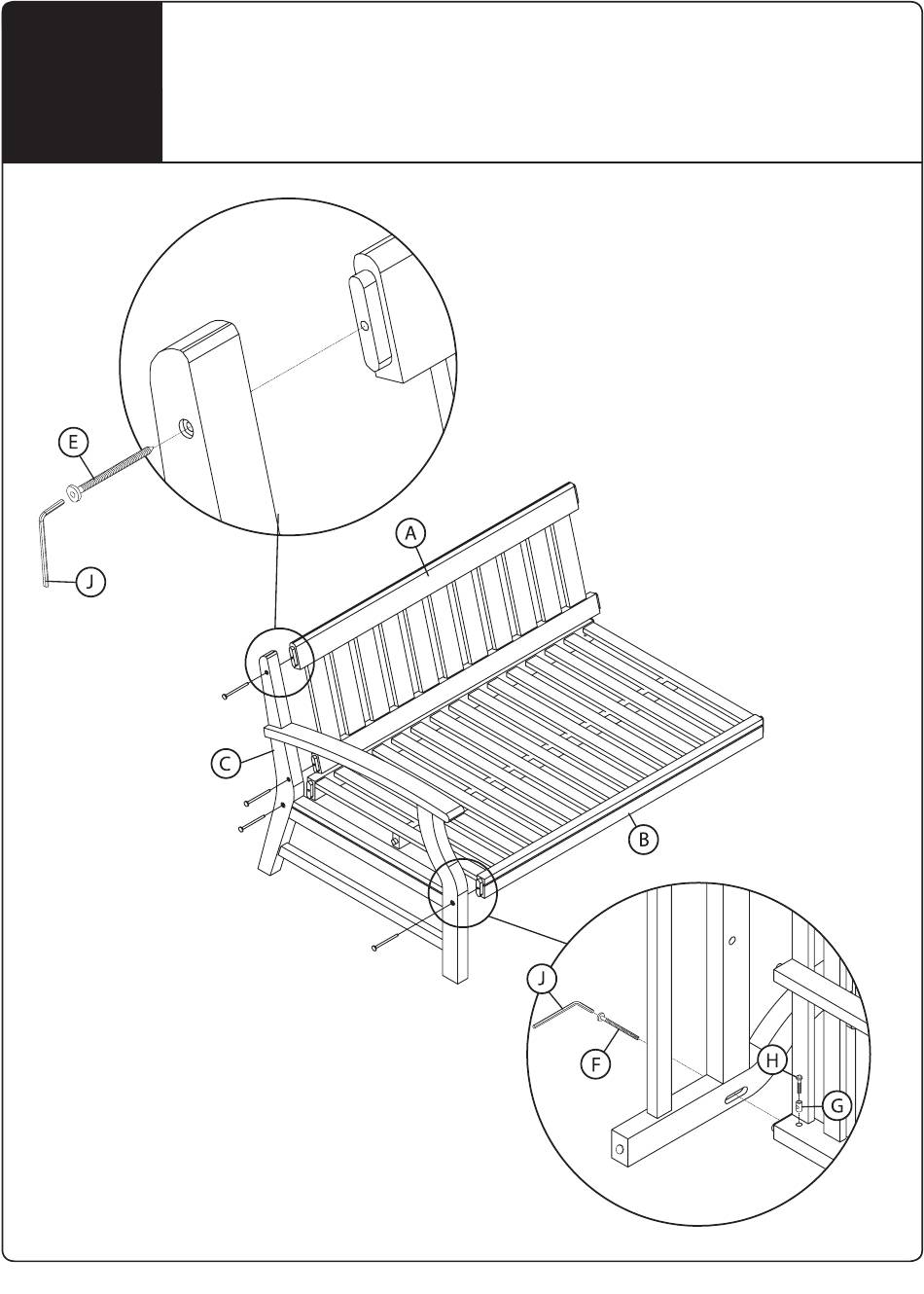 E
J
A
C
B
J
F
H
G