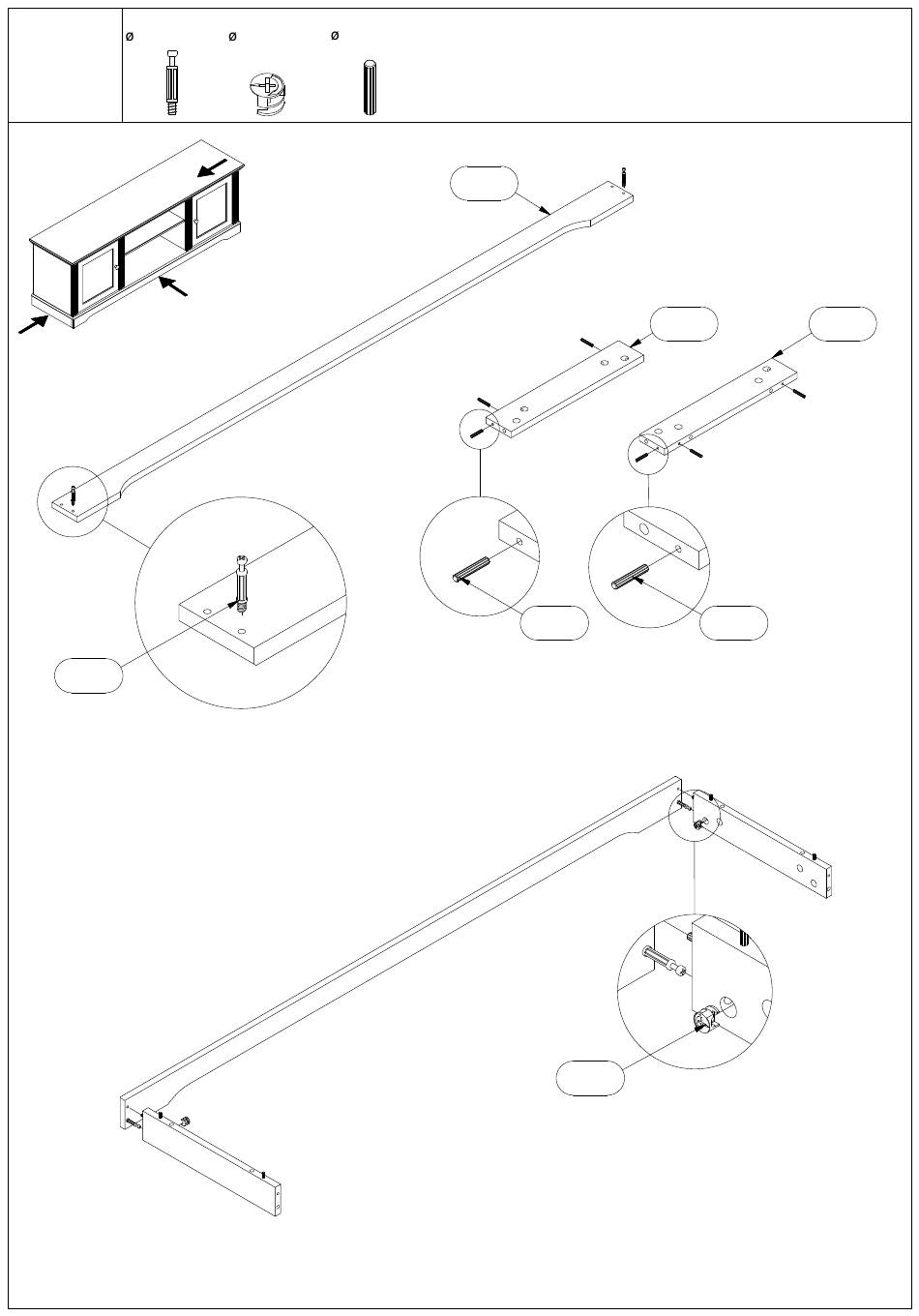 ø ø ø